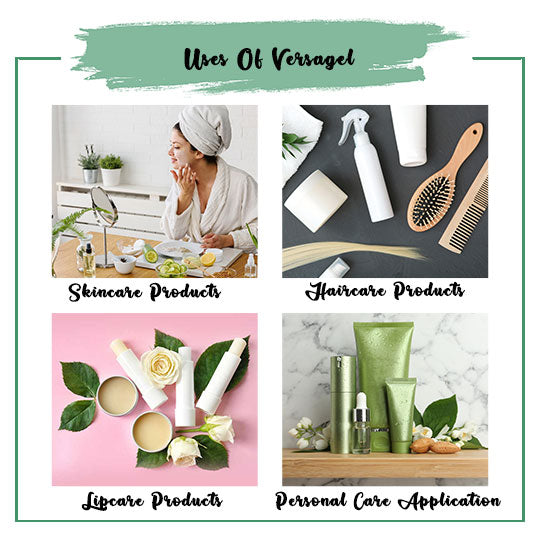 Uses Of Versagel

Skincare Products

Haircare Products

Lipcare Products

Personal Care Application