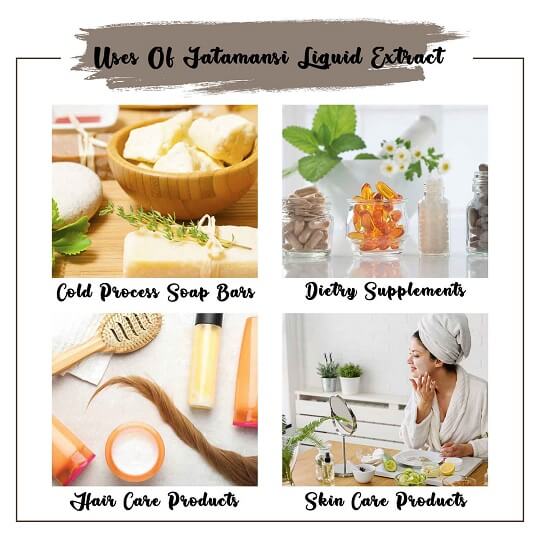 Uses Of Jatamansi Liquid Extract

Cold Process Soap Bars

Dietry Supplements

Hair Care Products

Skin Care Products