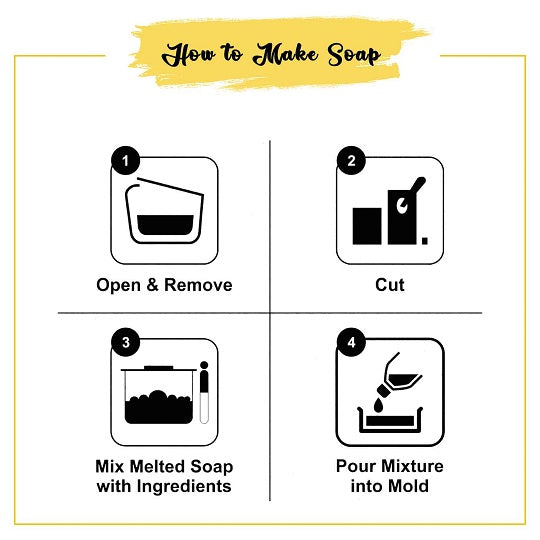 How to Make Soap

1

Open & Remove

2

Cut

3

Mix Melted Soap with Ingredients

4

Pour Mixture into Mold