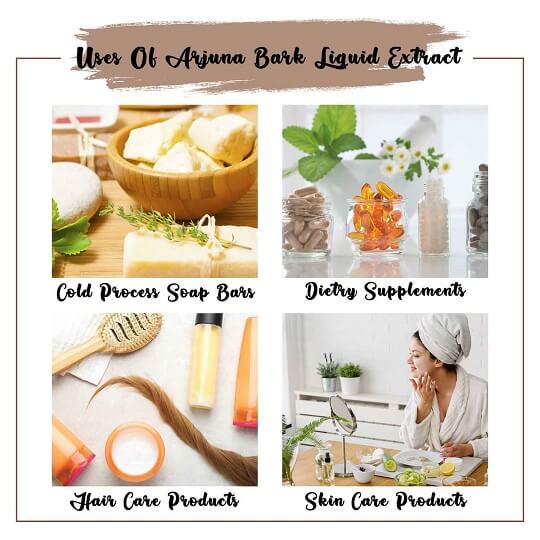 Uses Of Arjuna Bark Liquid Extract

Cold Process Soap Bars

Dietry Supplements

Hair Care Products

Skin Care Products