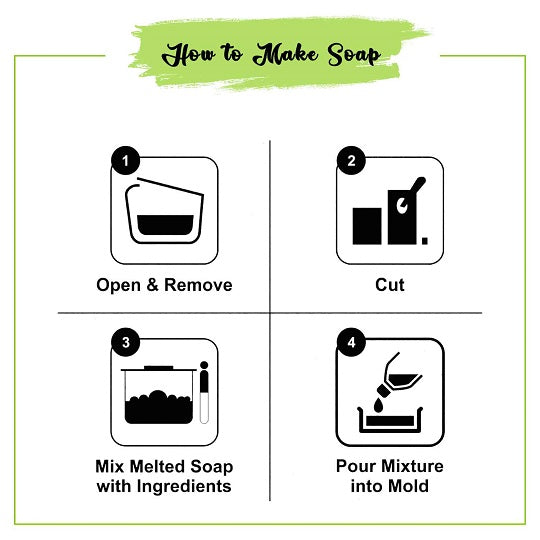 How to Make Soap

1

Open & Remove

2

Cut

3

Mix Melted Soap with Ingredients

4

Pour Mixture into Mold