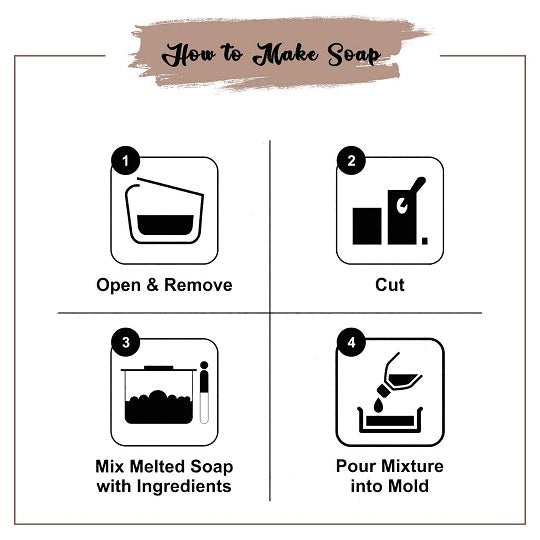 How to Make Soap

1
Open & Remove

2
Cut

3
Mix Melted Soap with Ingredients

4
Pour Mixture into Mold