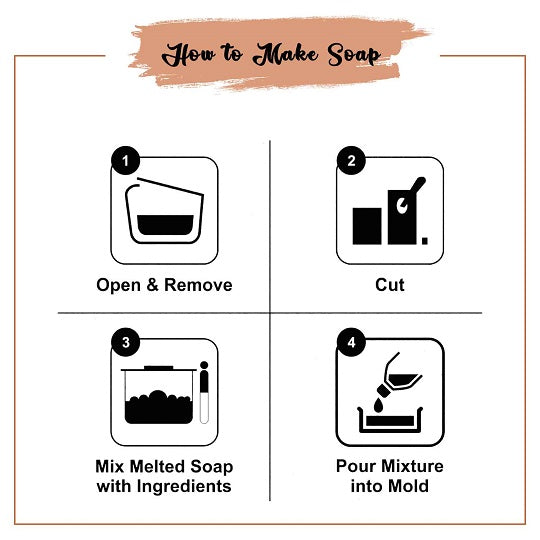 How to Make Soap

1

Open & Remove

2

Cut

3

Mix Melted Soap with Ingredients

4

Pour Mixture into Mold