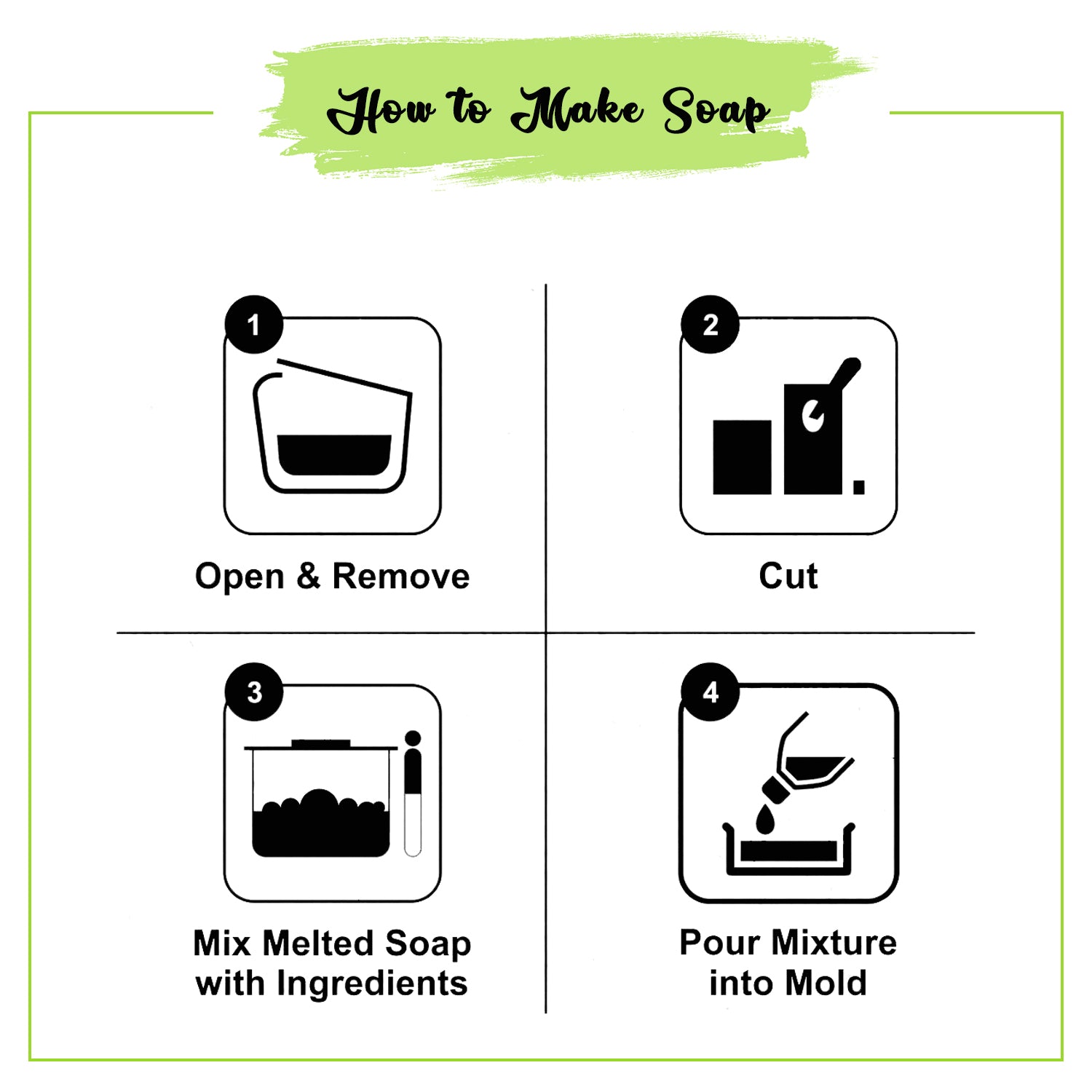 How to Make Soap

1

Open & Remove

2

Cut

3

Mix Melted Soap with Ingredients

4

Pour Mixture into Mold