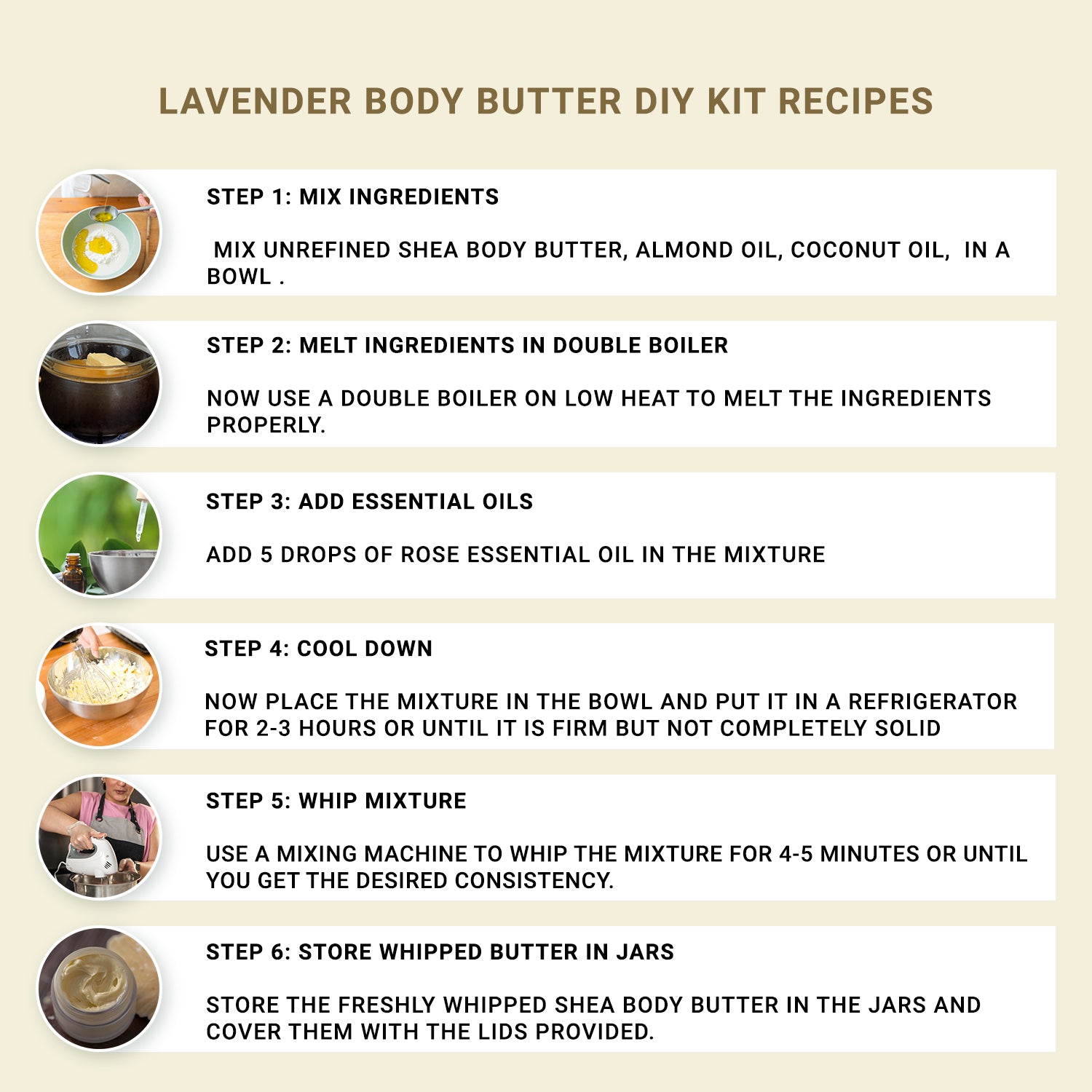 LAVENDER BODY BUTTER DIY KIT RECIPES

STEP 1: MIX INGREDIENTS

MIX UNREFINED SHEA BODY BUTTER, ALMOND OIL, COCONUT OIL, IN A BOWL .

STEP 2: MELT INGREDIENTS IN DOUBLE BOILER

NOW USE A DOUBLE BOILER ON LOW HEAT TO MELT THE INGREDIENTS PROPERLY.

STEP 3: ADD ESSENTIAL OILS

ADD 5 DROPS OF ROSE ESSENTIAL OIL IN THE MIXTURE

STEP 4: COOL DOWN

NOW PLACE THE MIXTURE IN THE BOWL AND PUT IT IN A REFRIGERATOR FOR 2-3 HOURS OR UNTIL IT IS FIRM BUT NOT COMPLETELY SOLID

STEP 5: WHIP MIXTURE

USE A MIXING MACHINE TO WHIP THE MIXTURE FOR 4-5 MINUTES OR UNTIL YOU GET THE DESIRED CONSISTENCY.

STEP 6: STORE WHIPPED BUTTER IN JARS

STORE THE FRESHLY WHIPPED SHEA BODY BUTTER IN THE JARS AND COVER THEM WITH THE LIDS PROVIDED.