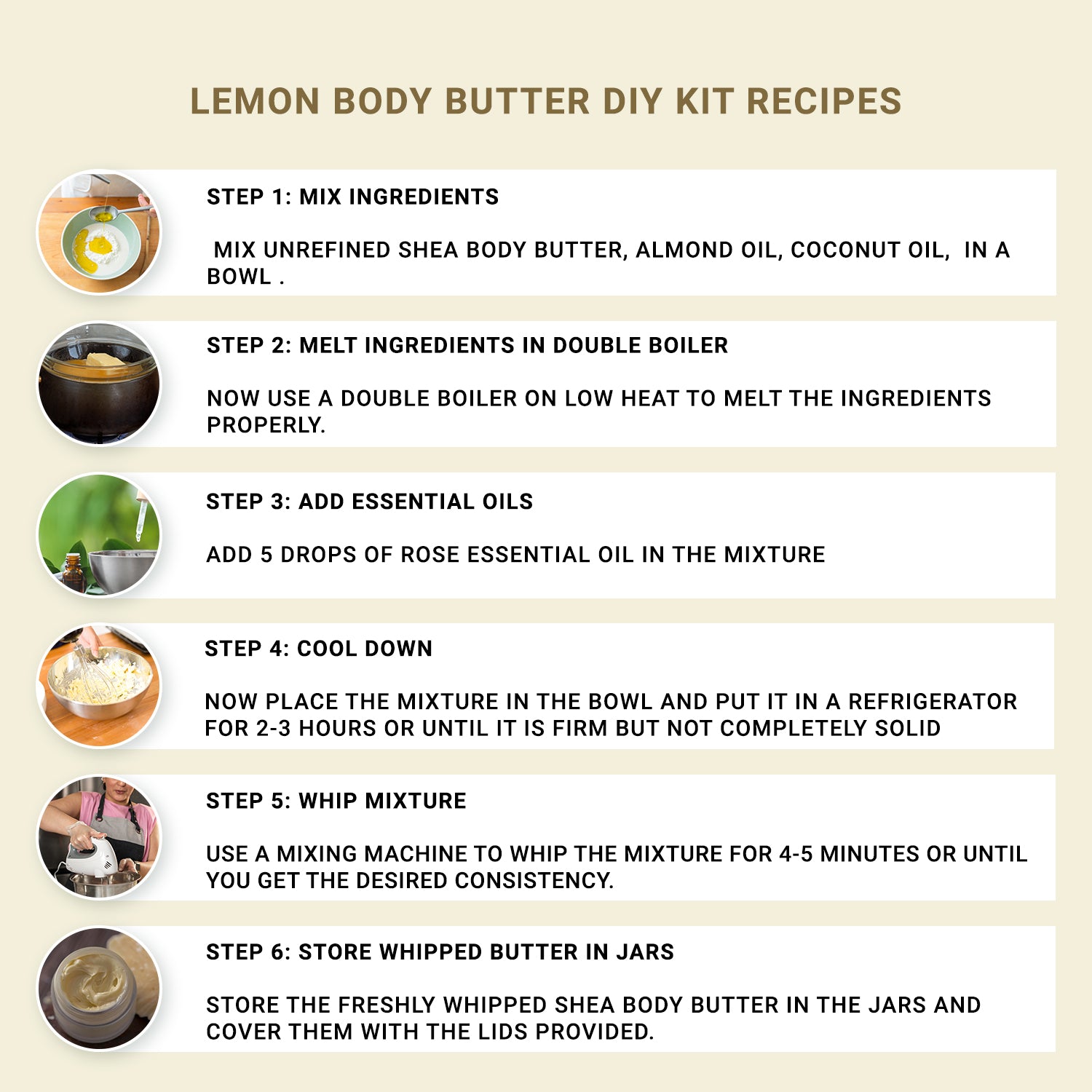 LEMON BODY BUTTER DIY KIT RECIPES

STEP 1: MIX INGREDIENTS

MIX UNREFINED SHEA BODY BUTTER, ALMOND OIL, COCONUT OIL, IN A BOWL .

STEP 2: MELT INGREDIENTS IN DOUBLE BOILER

NOW USE A DOUBLE BOILER ON LOW HEAT TO MELT THE INGREDIENTS PROPERLY.

STEP 3: ADD ESSENTIAL OILS

ADD 5 DROPS OF ROSE ESSENTIAL OIL IN THE MIXTURE

STEP 4: COOL DOWN

NOW PLACE THE MIXTURE IN THE BOWL AND PUT IT IN A REFRIGERATOR FOR 2-3 HOURS OR UNTIL IT IS FIRM BUT NOT COMPLETELY SOLID

STEP 5: WHIP MIXTURE

USE A MIXING MACHINE TO WHIP THE MIXTURE FOR 4-5 MINUTES OR UNTIL YOU GET THE DESIRED CONSISTENCY.

STEP 6: STORE WHIPPED BUTTER IN JARS

STORE THE FRESHLY WHIPPED SHEA BODY BUTTER IN THE JARS AND COVER THEM WITH THE LIDS PROVIDED.