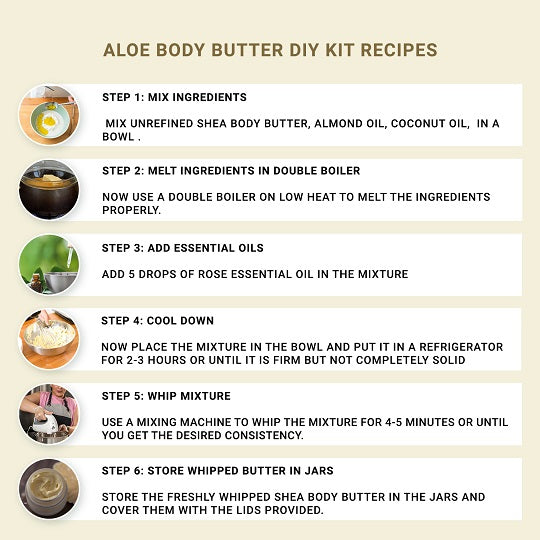 ALOE BODY BUTTER DIY KIT RECIPES

STEP 1: MIX INGREDIENTS

MIX UNREFINED SHEA BODY BUTTER, ALMOND OIL, COCONUT OIL, IN A BOWL .

STEP 2: MELT INGREDIENTS IN DOUBLE BOILER

NOW USE A DOUBLE BOILER ON LOW HEAT TO MELT THE INGREDIENTS PROPERLY.

STEP 3: ADD ESSENTIAL OILS

ADD 5 DROPS OF ROSE ESSENTIAL OIL IN THE MIXTURE

STEP 4: COOL DOWN

NOW PLACE THE MIXTURE IN THE BOWL AND PUT IT IN A REFRIGERATOR FOR 2-3 HOURS OR UNTIL IT IS FIRM BUT NOT COMPLETELY SOLID

STEP 5: WHIP MIXTURE

USE A MIXING MACHINE TO WHIP THE MIXTURE FOR 4-5 MINUTES OR UNTIL YOU GET THE DESIRED CONSISTENCY.

STEP 6: STORE WHIPPED BUTTER IN JARS

STORE THE FRESHLY WHIPPED SHEA BODY BUTTER IN THE JARS AND COVER THEM WITH THE LIDS PROVIDED.