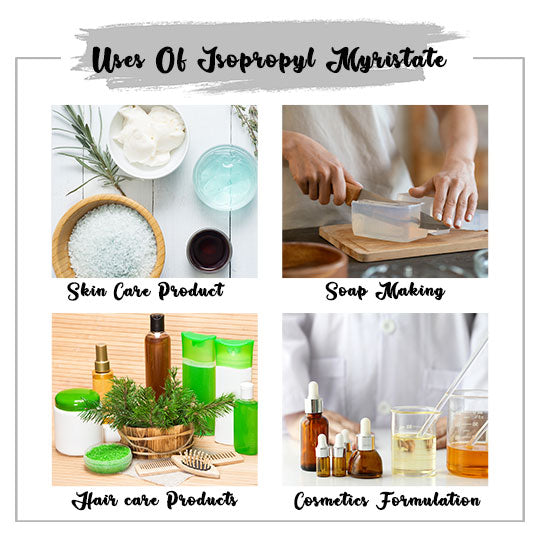 Uses Of Isopropyl Myristate

Skin Care Product

Soap Making

Hair care Products

Cosmetics Formulation