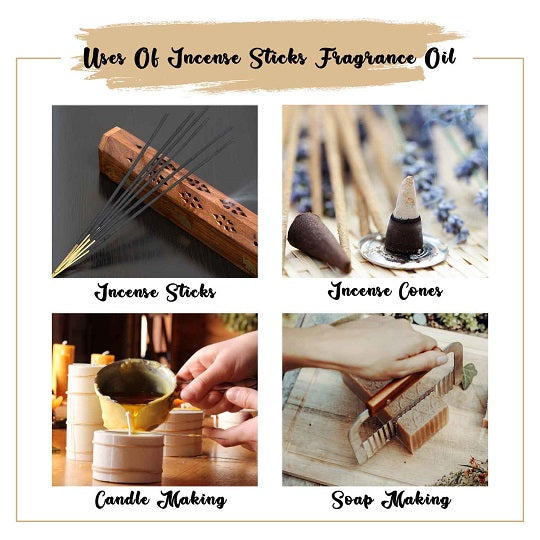 Uses Of Incense Sticks Fragrance Oil

Incense Sticks

Incense Cones

Candle Making

Soap Making