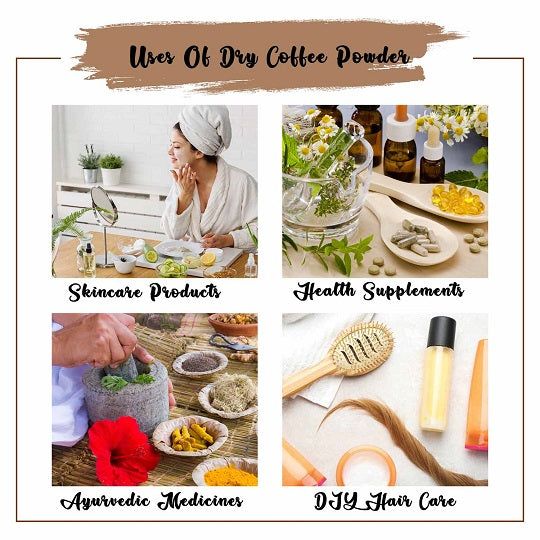 Uses Of Dry Coffee Powder

Skincare Products

Health Supplements

Ayurvedic Medicines

DIY Hair Care