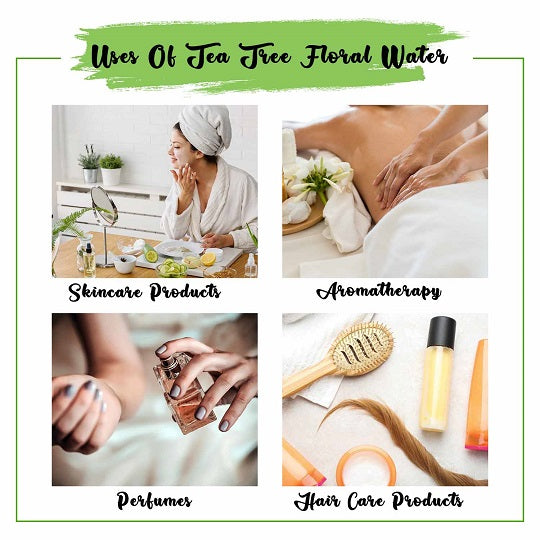 Uses Of Tea Tree Floral Water

Skincare Products

Aromatherapy

Perfumes

Hair Care Products