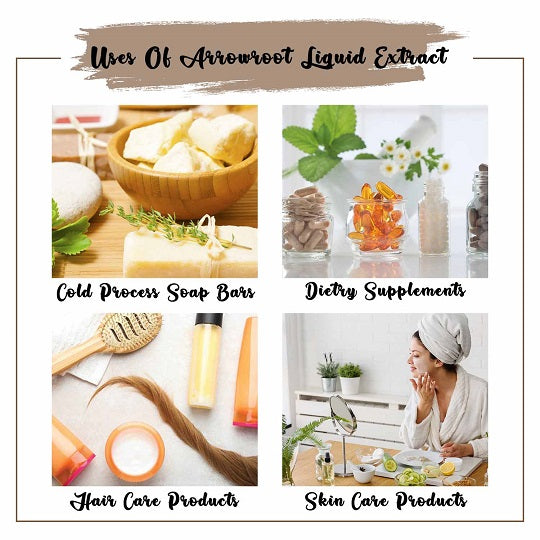 Uses Of Arrowroot Liquid Extract

Cold Process Soap Bars

Dietry Supplements

Hair Care Products

Skin Care Products