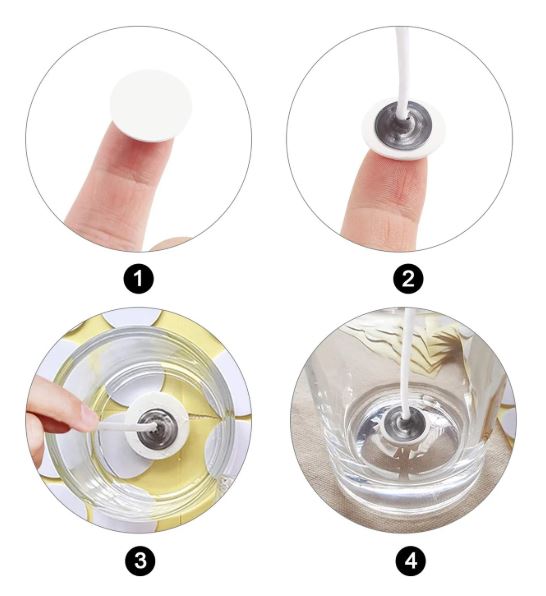 1

2

3

4