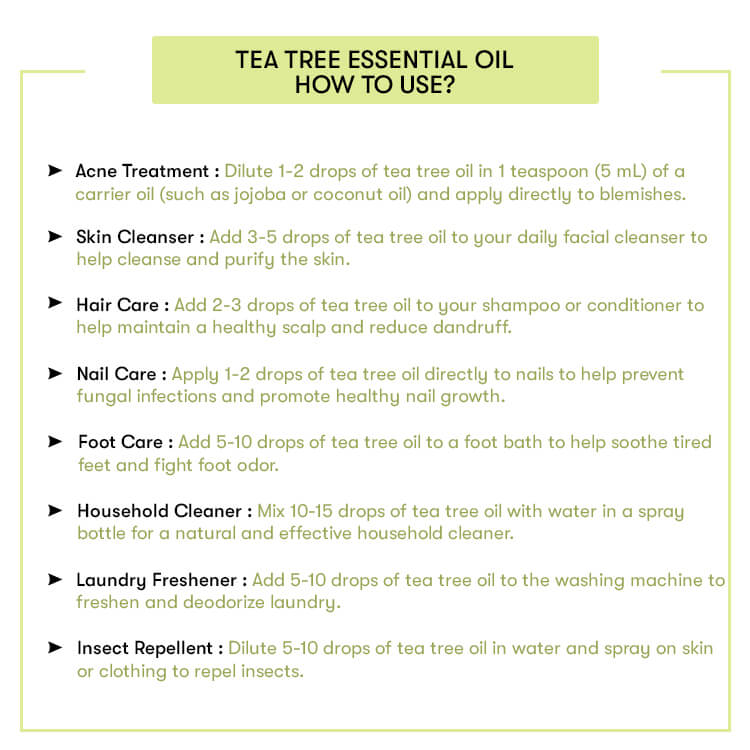 TEA TREE ESSENTIAL OIL
HOW TO USE?

➤ Acne Treatment : Dilute 1-2 drops of tea tree oil in 1 teaspoon (5 mL) of a carrier oil (such as jojoba or coconut oil) and apply directly to blemishes.

➤ Skin Cleanser : Add 3-5 drops of tea tree oil to your daily facial cleanser to help cleanse and purify the skin.

➤ Hair Care : Add 2-3 drops of tea tree oil to your shampoo or conditioner to help maintain a healthy scalp and reduce dandruff.

➤ Nail Care : Apply 1-2 drops of tea tree oil directly to nails to help prevent fungal infections and promote healthy nail growth.

➤ Foot Care : Add 5-10 drops of tea tree oil to a foot bath to help soothe tired feet and fight foot odor.

➤ Household Cleaner : Mix 10-15 drops of tea tree oil with water in a spray bottle for a natural and effective household cleaner.

➤ Laundry Freshener : Add 5-10 drops of tea tree oil to the washing machine to freshen and deodorize laundry.

➤ Insect Repellent : Dilute 5-10 drops of tea tree oil in water and spray on skin or clothing to repel insects.