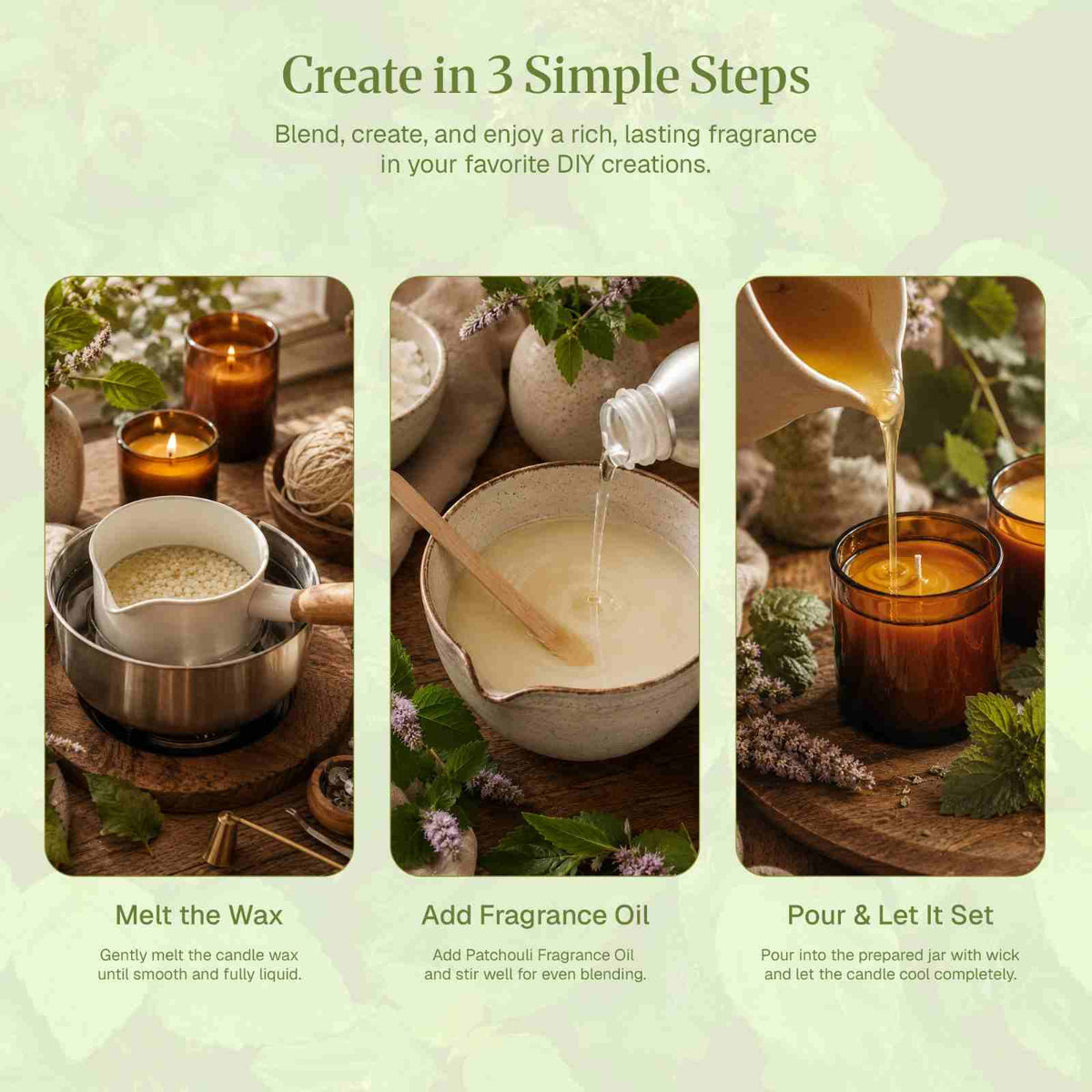 Create in 3 Simple Steps

Blend, create, and enjoy a rich, lasting fragrance in your favorite DIY creations.

Melt the Wax

Gently melt the candle wax until smooth and fully liquid.

Add Fragrance Oil

Add Patchouli Fragrance Oil and stir well for even blending.

Pour & Let It Set

Pour into the prepared jar with wick and let the candle cool completely.