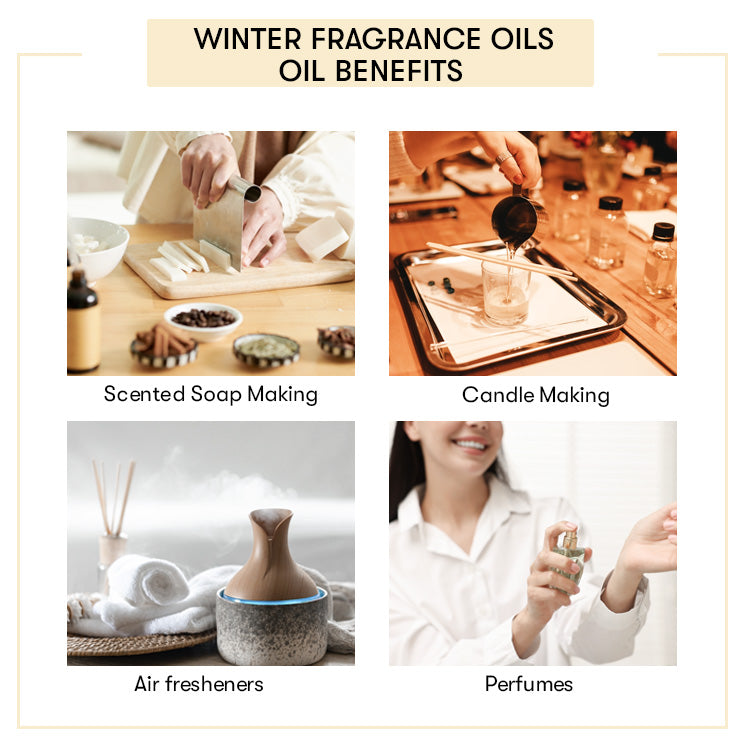 WINTER FRAGRANCE OILS
OIL BENEFITS

Scented Soap Making

Candle Making

Air fresheners

Perfumes