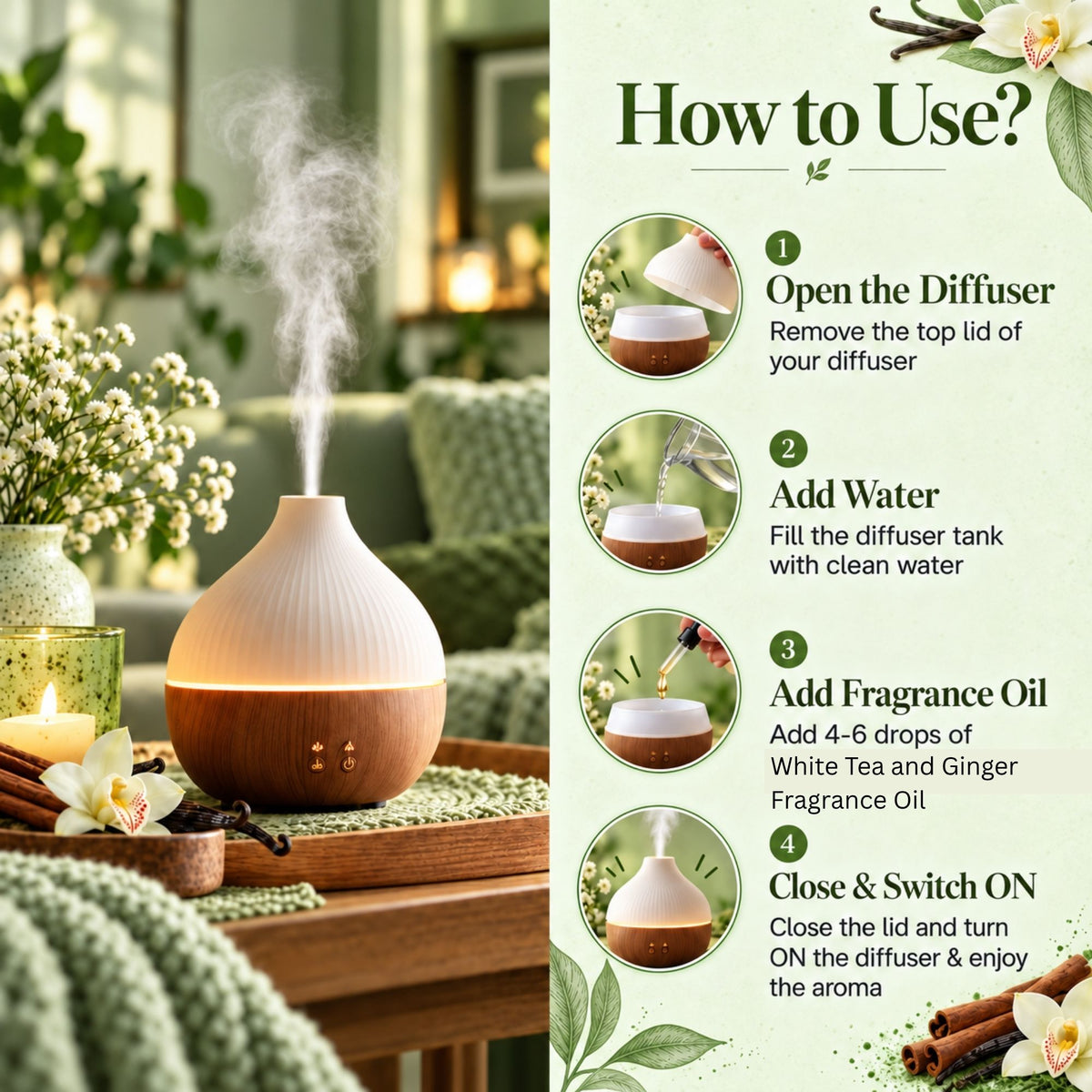 How to Use?

1
Open the Diffuser
Remove the top lid of your diffuser

2
Add Water
Fill the diffuser tank with clean water

3
Add Fragrance Oil
Add 4-6 drops of White Tea and Ginger Fragrance Oil

4
Close & Switch ON
Close the lid and turn ON the diffuser & enjoy the aroma