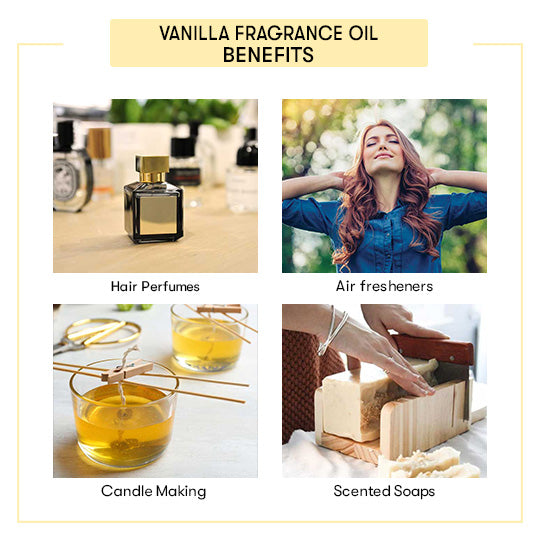 VANILLA FRAGRANCE OIL BENEFITS

Hair Perfumes

Air fresheners

Candle Making

Scented Soaps