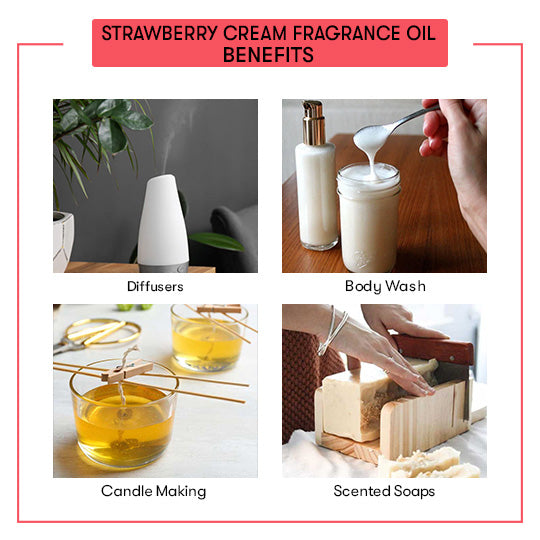 STRAWBERRY CREAM FRAGRANCE OIL BENEFITS

Diffusers

Body Wash

Candle Making

Scented Soaps