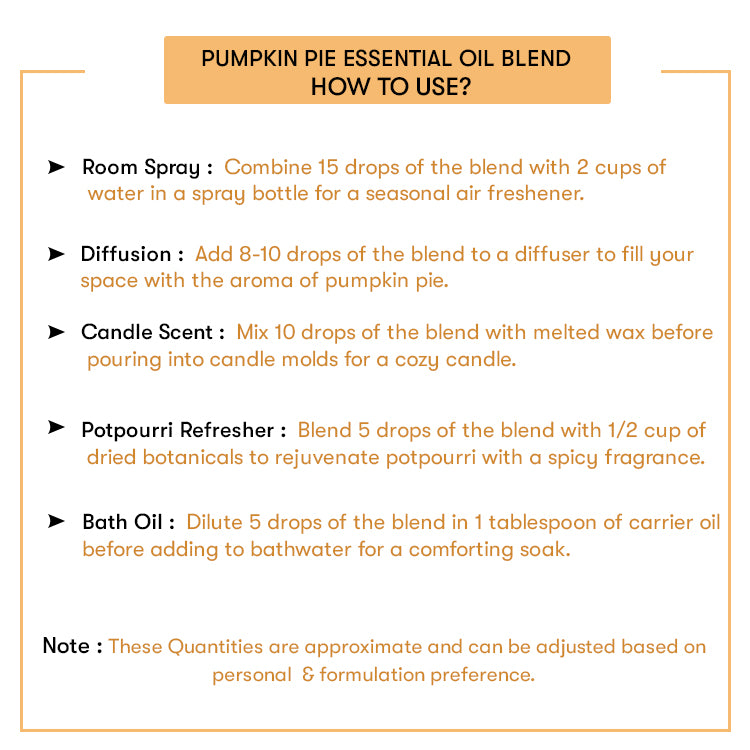 PUMPKIN PIE ESSENTIAL OIL BLEND
HOW TO USE?

➤ Room Spray : Combine 15 drops of the blend with 2 cups of water in a spray bottle for a seasonal air freshener.

➤ Diffusion : Add 8-10 drops of the blend to a diffuser to fill your space with the aroma of pumpkin pie.

➤ Candle Scent : Mix 10 drops of the blend with melted wax before pouring into candle molds for a cozy candle.

➤ Potpourri Refresher : Blend 5 drops of the blend with 1/2 cup of dried botanicals to rejuvenate potpourri with a spicy fragrance.

➤ Bath Oil : Dilute 5 drops of the blend in 1 tablespoon of carrier oil before adding to bathwater for a comforting soak.

Note : These Quantities are approximate and can be adjusted based on personal & formulation preference.