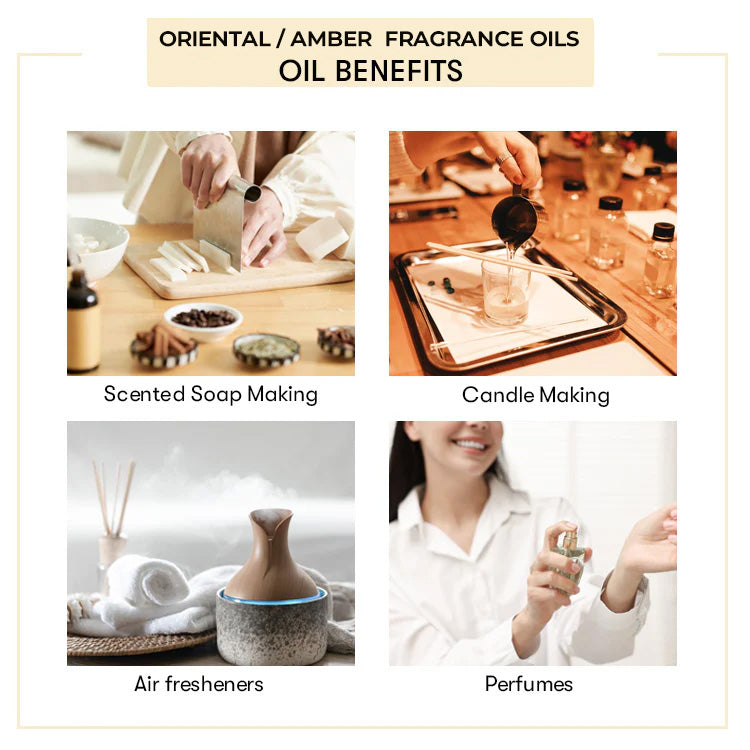 ORIENTAL / AMBER FRAGRANCE OILS
OIL BENEFITS

Scented Soap Making

Candle Making

Air fresheners

Perfumes