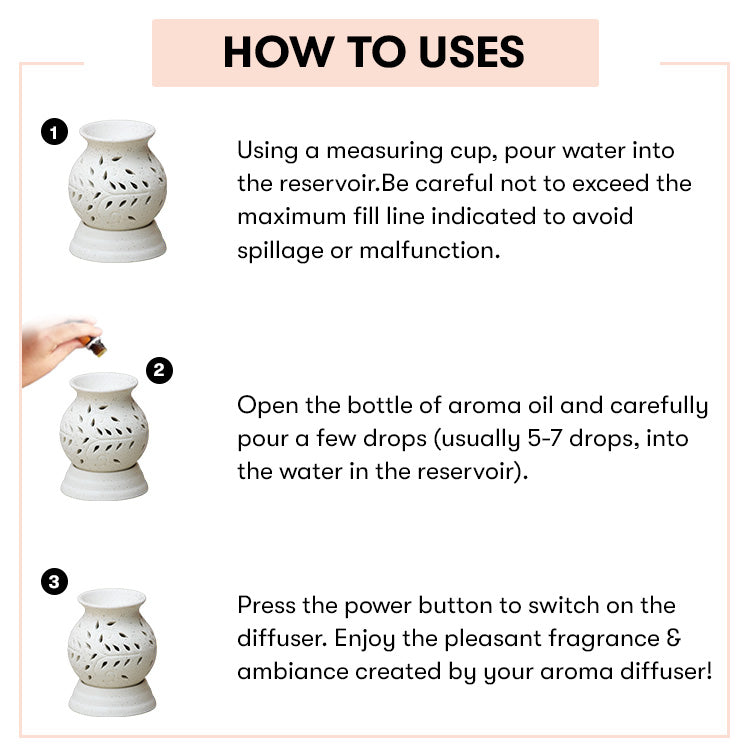 HOW TO USES

1

Using a measuring cup, pour water into the reservoir.Be careful not to exceed the maximum fill line indicated to avoid spillage or malfunction.

2

Open the bottle of aroma oil and carefully pour a few drops (usually 5-7 drops, into the water in the reservoir).

3

Press the power button to switch on the diffuser. Enjoy the pleasant fragrance & ambiance created by your aroma diffuser!