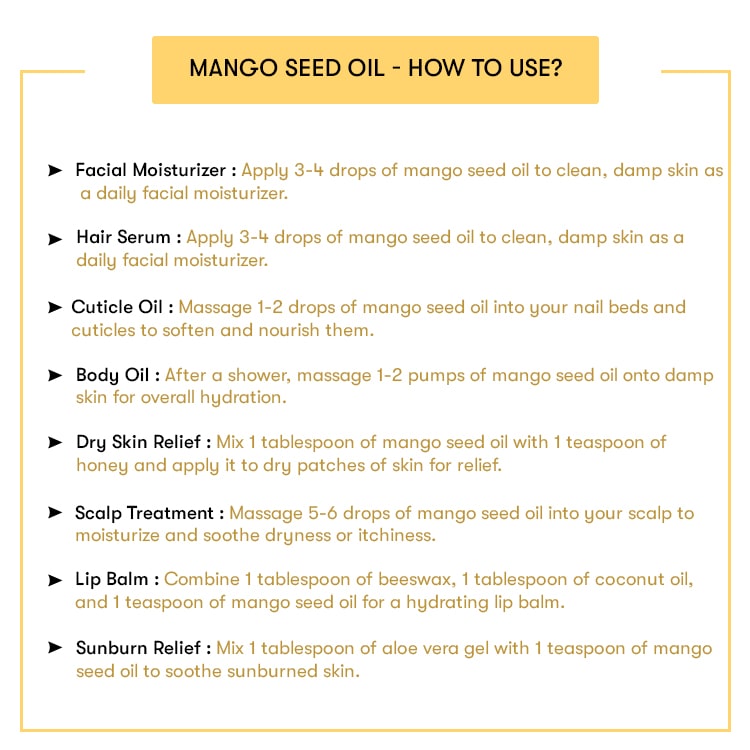 MANGO SEED OIL - HOW TO USE?

➤ Facial Moisturizer : Apply 3-4 drops of mango seed oil to clean, damp skin as a daily facial moisturizer.

➤ Hair Serum : Apply 3-4 drops of mango seed oil to clean, damp skin as a daily facial moisturizer.

➤ Cuticle Oil : Massage 1-2 drops of mango seed oil into your nail beds and cuticles to soften and nourish them.

➤ Body Oil : After a shower, massage 1-2 pumps of mango seed oil onto damp skin for overall hydration.

➤ Dry Skin Relief : Mix 1 tablespoon of mango seed oil with 1 teaspoon of honey and apply it to dry patches of skin for relief.

➤ Scalp Treatment : Massage 5-6 drops of mango seed oil into your scalp to moisturize and soothe dryness or itchiness.

➤ Lip Balm : Combine 1 tablespoon of beeswax, 1 tablespoon of coconut oil, and 1 teaspoon of mango seed oil for a hydrating lip balm.

➤ Sunburn Relief : Mix 1 tablespoon of aloe vera gel with 1 teaspoon of mango seed oil to soothe sunburned skin.