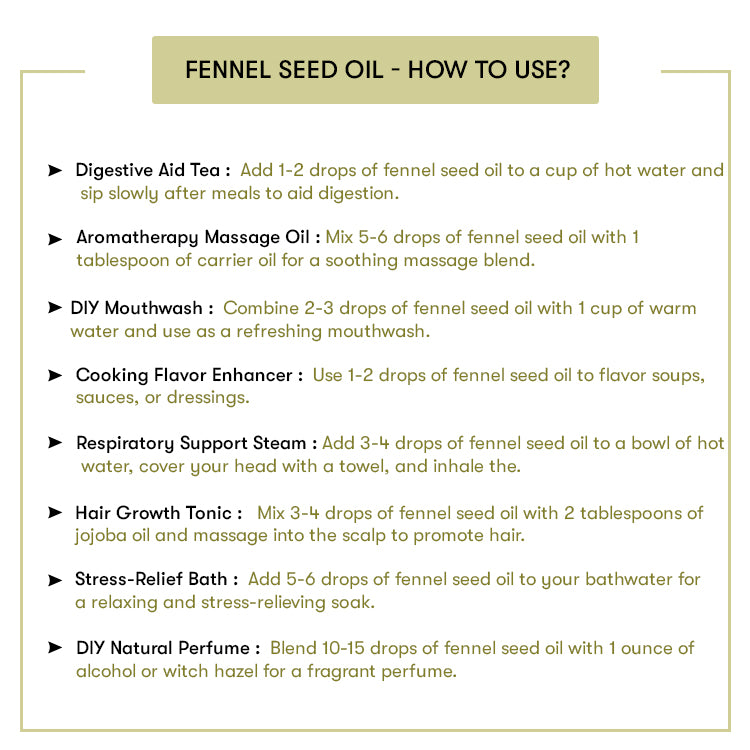 FENNEL SEED OIL - HOW TO USE?

➤ Digestive Aid Tea : Add 1-2 drops of fennel seed oil to a cup of hot water and sip slowly after meals to aid digestion.

➤ Aromatherapy Massage Oil : Mix 5-6 drops of fennel seed oil with 1 tablespoon of carrier oil for a soothing massage blend.

➤ DIY Mouthwash : Combine 2-3 drops of fennel seed oil with 1 cup of warm water and use as a refreshing mouthwash.

➤ Cooking Flavor Enhancer : Use 1-2 drops of fennel seed oil to flavor soups, sauces, or dressings.

➤ Respiratory Support Steam : Add 3-4 drops of fennel seed oil to a bowl of hot water, cover your head with a towel, and inhale the.

➤ Hair Growth Tonic : Mix 3-4 drops of fennel seed oil with 2 tablespoons of jojoba oil and massage into the scalp to promote hair.

➤ Stress-Relief Bath : Add 5-6 drops of fennel seed oil to your bathwater for a relaxing and stress-relieving soak.

➤ DIY Natural Perfume : Blend 10-15 drops of fennel seed oil with 1 ounce of alcohol or witch hazel for a fragrant perfume.