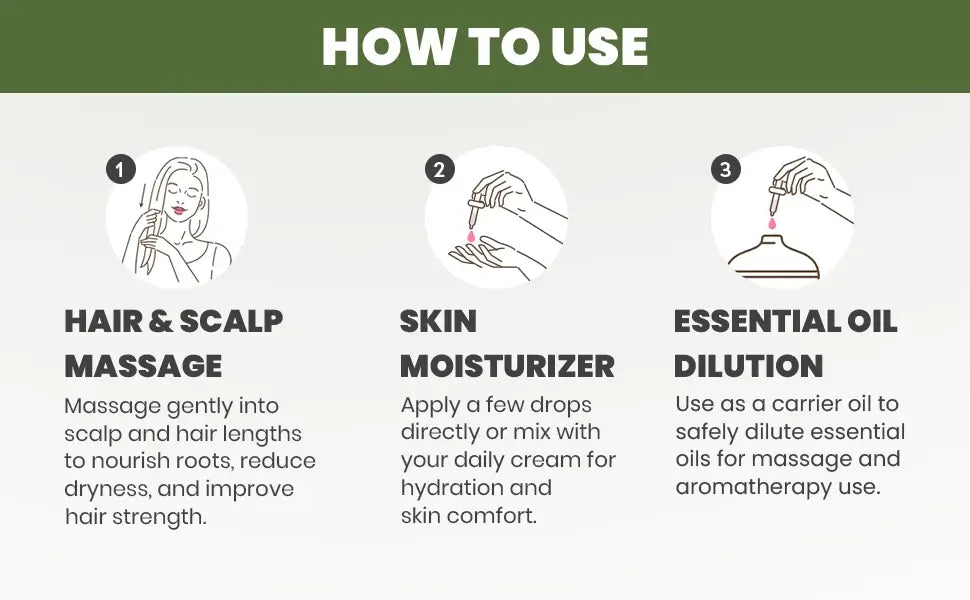 HOW TO USE

1

HAIR & SCALP MASSAGE

Massage gently into scalp and hair lengths to nourish roots, reduce dryness, and improve hair strength.

2

SKIN MOISTURIZER

Apply a few drops directly or mix with your daily cream for hydration and skin comfort.

3

ESSENTIAL OIL DILUTION

Use as a carrier oil to safely dilute essential oils for massage and aromatherapy use.