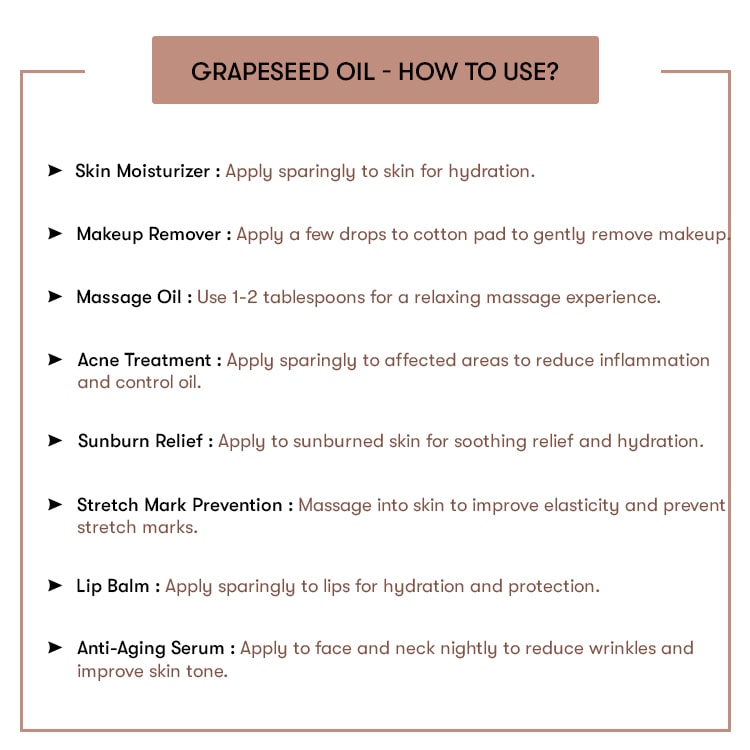 GRAPESEED OIL - HOW TO USE?

➤ Skin Moisturizer : Apply sparingly to skin for hydration.

➤ Makeup Remover : Apply a few drops to cotton pad to gently remove makeup.

➤ Massage Oil : Use 1-2 tablespoons for a relaxing massage experience.

➤ Acne Treatment : Apply sparingly to affected areas to reduce inflammation and control oil.

➤ Sunburn Relief : Apply to sunburned skin for soothing relief and hydration.

➤ Stretch Mark Prevention : Massage into skin to improve elasticity and prevent stretch marks.

➤ Lip Balm : Apply sparingly to lips for hydration and protection.

➤ Anti-Aging Serum : Apply to face and neck nightly to reduce wrinkles and improve skin tone.