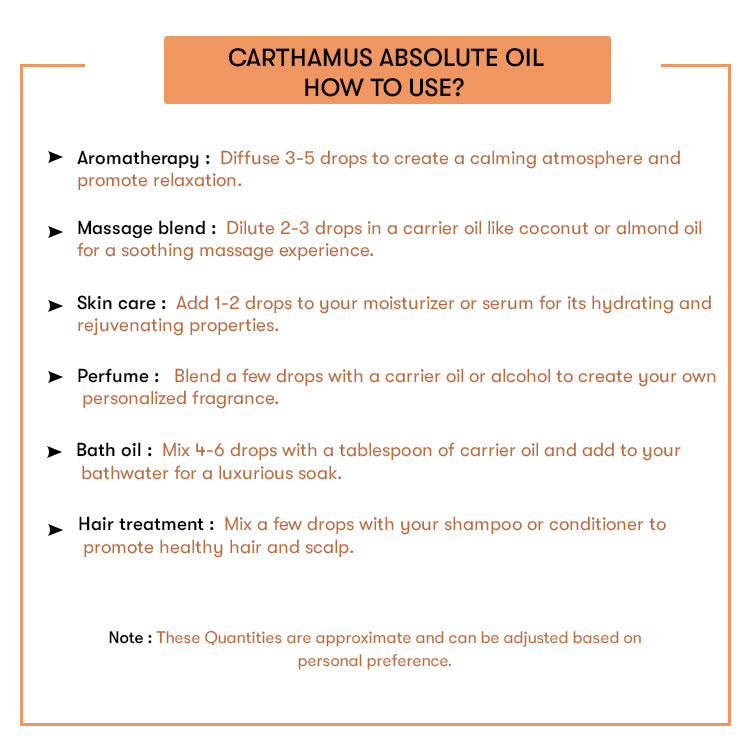 CARTHAMUS ABSOLUTE OIL
HOW TO USE?

➤ Aromatherapy : Diffuse 3-5 drops to create a calming atmosphere and promote relaxation.

➤ Massage blend : Dilute 2-3 drops in a carrier oil like coconut or almond oil for a soothing massage experience.

➤ Skin care : Add 1-2 drops to your moisturizer or serum for its hydrating and rejuvenating properties.

➤ Perfume : Blend a few drops with a carrier oil or alcohol to create your own personalized fragrance.

➤ Bath oil : Mix 4-6 drops with a tablespoon of carrier oil and add to your bathwater for a luxurious soak.

➤ Hair treatment : Mix a few drops with your shampoo or conditioner to promote healthy hair and scalp.

Note : These Quantities are approximate and can be adjusted based on personal preference.