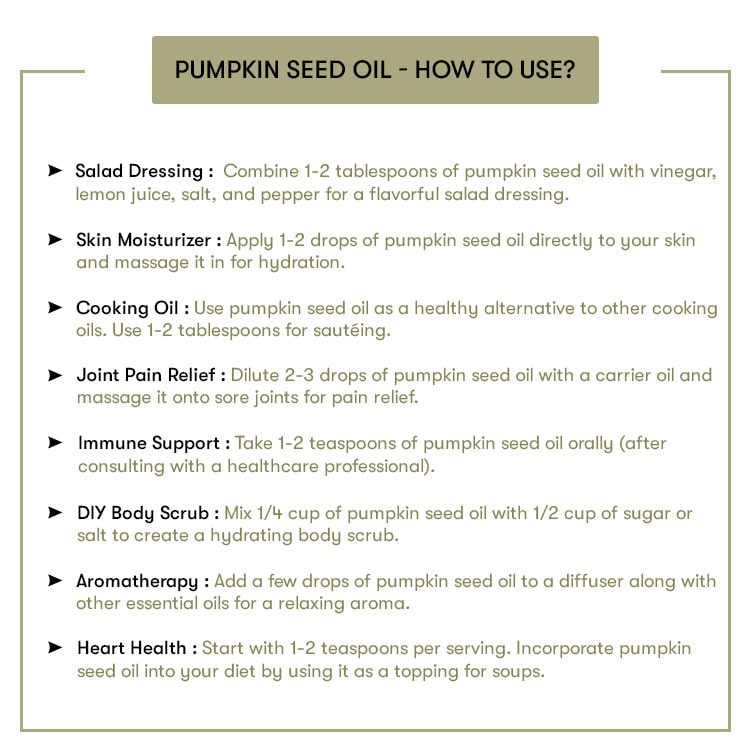 PUMPKIN SEED OIL - HOW TO USE?

➤ Salad Dressing : Combine 1-2 tablespoons of pumpkin seed oil with vinegar, lemon juice, salt, and pepper for a flavorful salad dressing.

➤ Skin Moisturizer : Apply 1-2 drops of pumpkin seed oil directly to your skin and massage it in for hydration.

➤ Cooking Oil : Use pumpkin seed oil as a healthy alternative to other cooking oils. Use 1-2 tablespoons for sautéing.

➤ Joint Pain Relief : Dilute 2-3 drops of pumpkin seed oil with a carrier oil and massage it onto sore joints for pain relief.

➤ Immune Support : Take 1-2 teaspoons of pumpkin seed oil orally (after consulting with a healthcare professional).

➤ DIY Body Scrub : Mix 1/4 cup of pumpkin seed oil with 1/2 cup of sugar or salt to create a hydrating body scrub.

➤ Aromatherapy : Add a few drops of pumpkin seed oil to a diffuser along with other essential oils for a relaxing aroma.

➤ Heart Health : Start with 1-2 teaspoons per serving. Incorporate pumpkin seed oil into your diet by using it as a topping for soups.