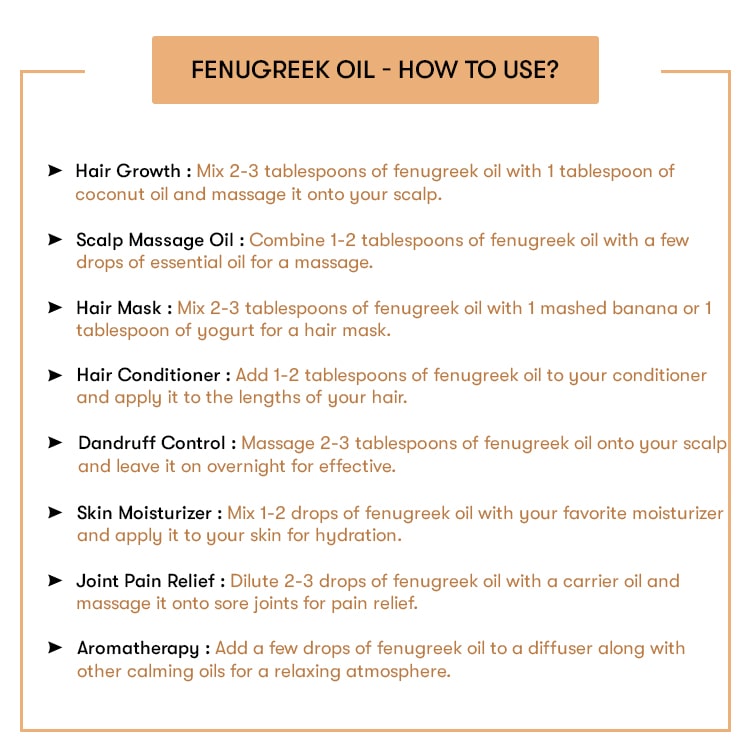 FENUGREEK OIL - HOW TO USE?

➤ Hair Growth : Mix 2-3 tablespoons of fenugreek oil with 1 tablespoon of coconut oil and massage it onto your scalp.

➤ Scalp Massage Oil : Combine 1-2 tablespoons of fenugreek oil with a few drops of essential oil for a massage.

➤ Hair Mask : Mix 2-3 tablespoons of fenugreek oil with 1 mashed banana or 1 tablespoon of yogurt for a hair mask.

➤ Hair Conditioner : Add 1-2 tablespoons of fenugreek oil to your conditioner and apply it to the lengths of your hair.

➤ Dandruff Control : Massage 2-3 tablespoons of fenugreek oil onto your scalp and leave it on overnight for effective.

➤ Skin Moisturizer : Mix 1-2 drops of fenugreek oil with your favorite moisturizer and apply it to your skin for hydration.

➤ Joint Pain Relief : Dilute 2-3 drops of fenugreek oil with a carrier oil and massage it onto sore joints for pain relief.

➤ Aromatherapy : Add a few drops of fenugreek oil to a diffuser along with other calming oils for a relaxing atmosphere.