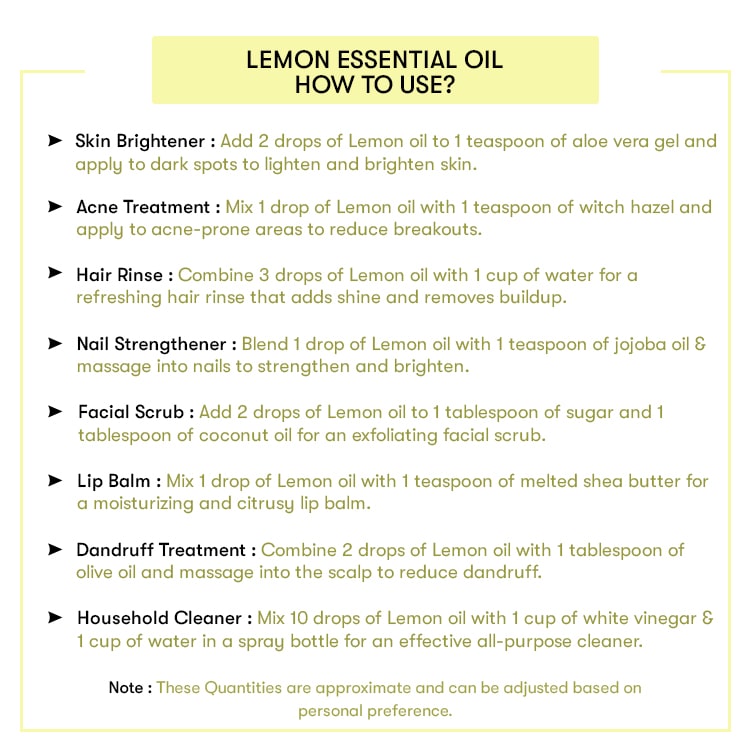 LEMON ESSENTIAL OIL
HOW TO USE?

➤ Skin Brightener : Add 2 drops of Lemon oil to 1 teaspoon of aloe vera gel and apply to dark spots to lighten and brighten skin.

➤ Acne Treatment : Mix 1 drop of Lemon oil with 1 teaspoon of witch hazel and apply to acne-prone areas to reduce breakouts.

➤ Hair Rinse : Combine 3 drops of Lemon oil with 1 cup of water for a refreshing hair rinse that adds shine and removes buildup.

➤ Nail Strengthener : Blend 1 drop of Lemon oil with 1 teaspoon of jojoba oil & massage into nails to strengthen and brighten.

➤ Facial Scrub : Add 2 drops of Lemon oil to 1 tablespoon of sugar and 1 tablespoon of coconut oil for an exfoliating facial scrub.

➤ Lip Balm : Mix 1 drop of Lemon oil with 1 teaspoon of melted shea butter for a moisturizing and citrusy lip balm.

➤ Dandruff Treatment : Combine 2 drops of Lemon oil with 1 tablespoon of olive oil and massage into the scalp to reduce dandruff.

➤ Household Cleaner : Mix 10 drops of Lemon oil with 1 cup of white vinegar & 1 cup of water in a spray bottle for an effective all-purpose cleaner.

Note : These Quantities are approximate and can be adjusted based on personal preference.