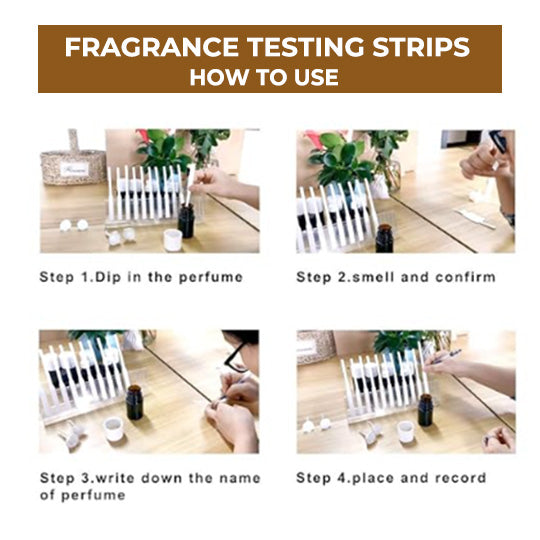 FRAGRANCE TESTING STRIPS
HOW TO USE

Step 1.Dip in the perfume

Step 2.smell and confirm

Step 3.write down the name of perfume

Step 4.place and record