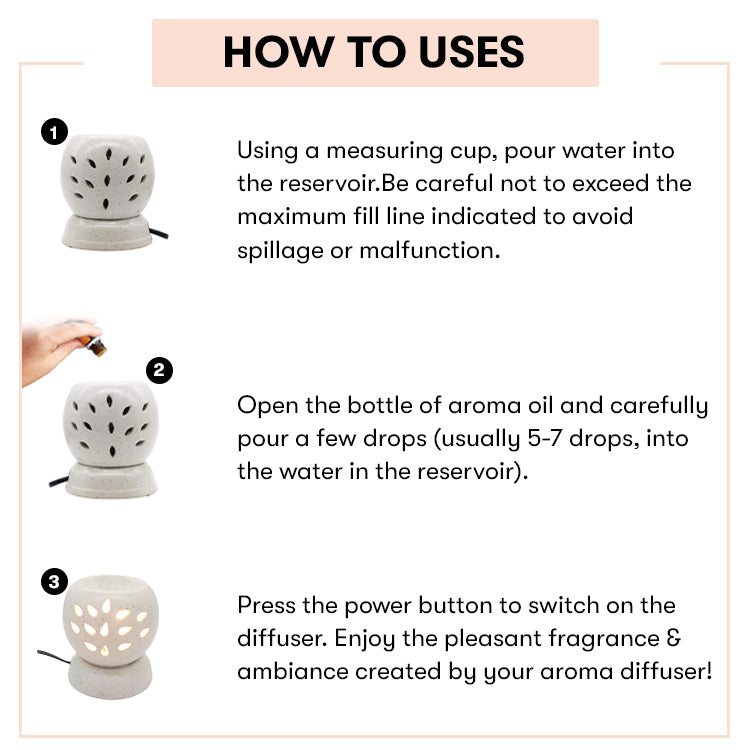 HOW TO USES

1

Using a measuring cup, pour water into the reservoir.Be careful not to exceed the maximum fill line indicated to avoid spillage or malfunction.

2

Open the bottle of aroma oil and carefully pour a few drops (usually 5-7 drops, into the water in the reservoir).

3

Press the power button to switch on the diffuser. Enjoy the pleasant fragrance & ambiance created by your aroma diffuser!