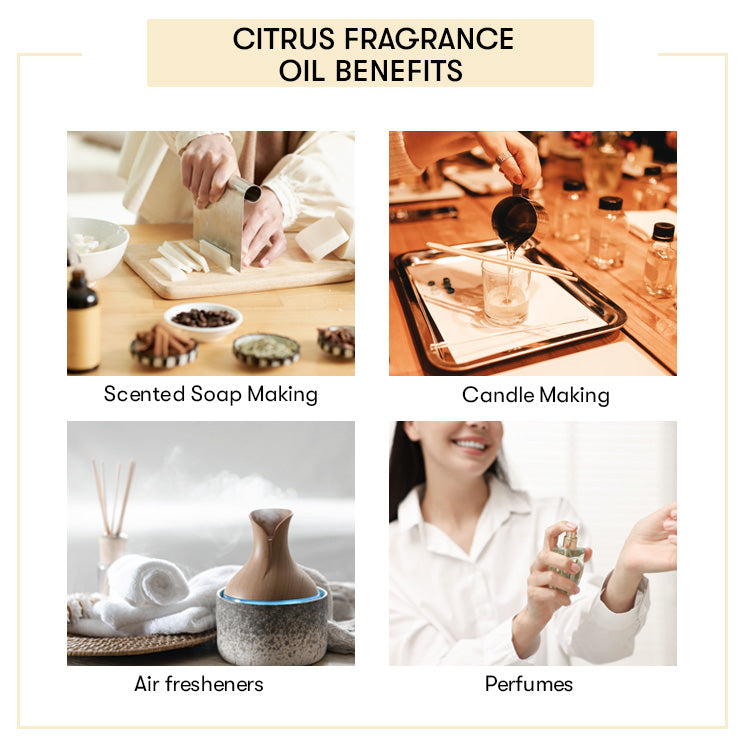 CITRUS FRAGRANCE OIL BENEFITS

Scented Soap Making

Candle Making

Air fresheners

Perfumes