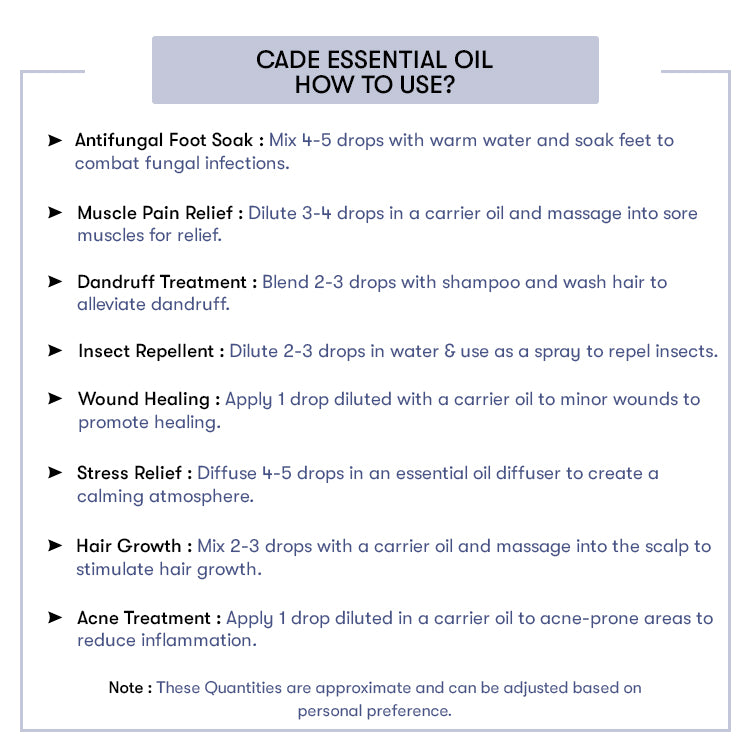 CADE ESSENTIAL OIL
HOW TO USE?

➤ Antifungal Foot Soak : Mix 4-5 drops with warm water and soak feet to combat fungal infections.

➤ Muscle Pain Relief : Dilute 3-4 drops in a carrier oil and massage into sore muscles for relief.

➤ Dandruff Treatment : Blend 2-3 drops with shampoo and wash hair to alleviate dandruff.

➤ Insect Repellent : Dilute 2-3 drops in water & use as a spray to repel insects.

➤ Wound Healing : Apply 1 drop diluted with a carrier oil to minor wounds to promote healing.

➤ Stress Relief : Diffuse 4-5 drops in an essential oil diffuser to create a calming atmosphere.

➤ Hair Growth : Mix 2-3 drops with a carrier oil and massage into the scalp to stimulate hair growth.

➤ Acne Treatment : Apply 1 drop diluted in a carrier oil to acne-prone areas to reduce inflammation.

Note : These Quantities are approximate and can be adjusted based on personal preference.