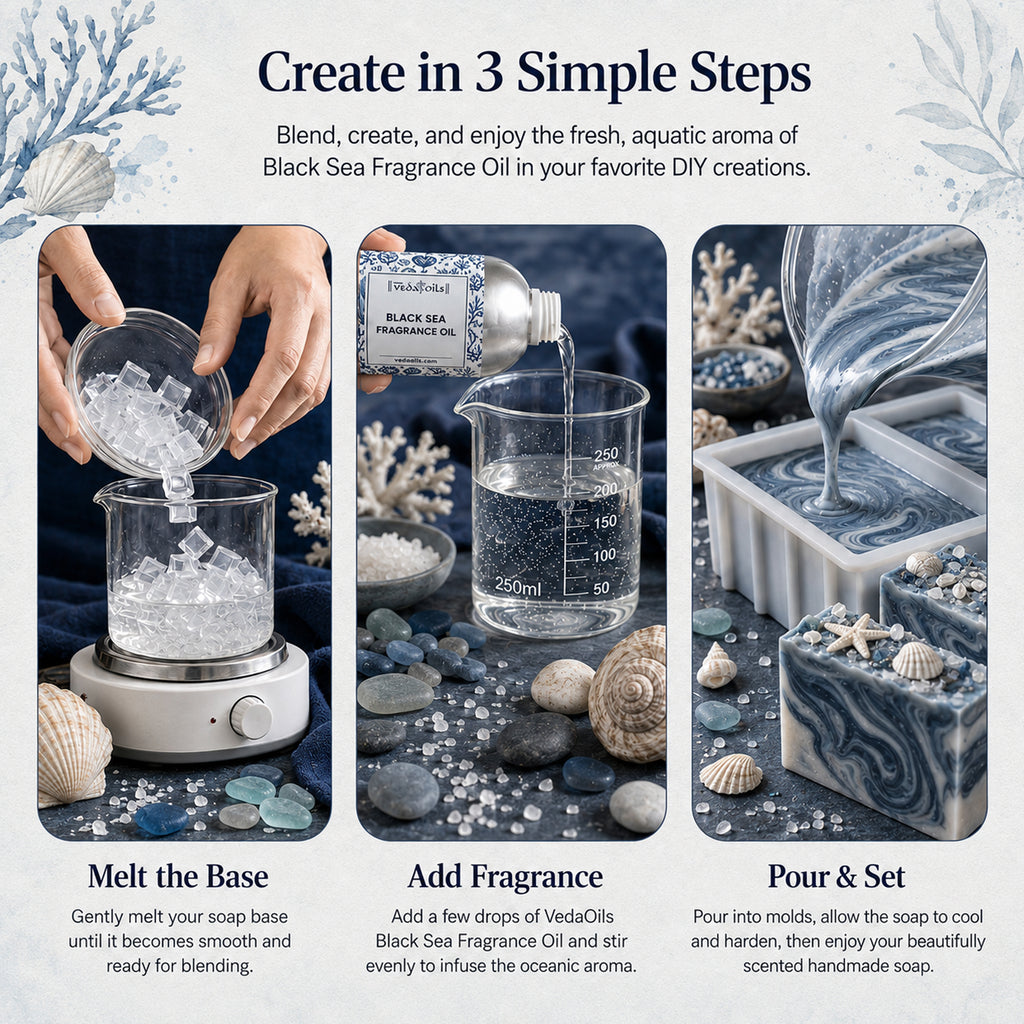 Create in 3 Simple Steps

Blend, create, and enjoy the fresh, aquatic aroma of Black Sea Fragrance Oil in your favorite DIY creations.

VedaOils
BLACK SEA FRAGRANCE OIL
vedaoils.com

250 APPROX
200
150
100
50
250ml

Melt the Base

Gently melt your soap base until it becomes smooth and ready for blending.

Add Fragrance

Add a few drops of VedaOils Black Sea Fragrance Oil and stir evenly to infuse the oceanic aroma.

Pour & Set

Pour into molds, allow the soap to cool and harden, then enjoy your beautifully scented handmade soap.