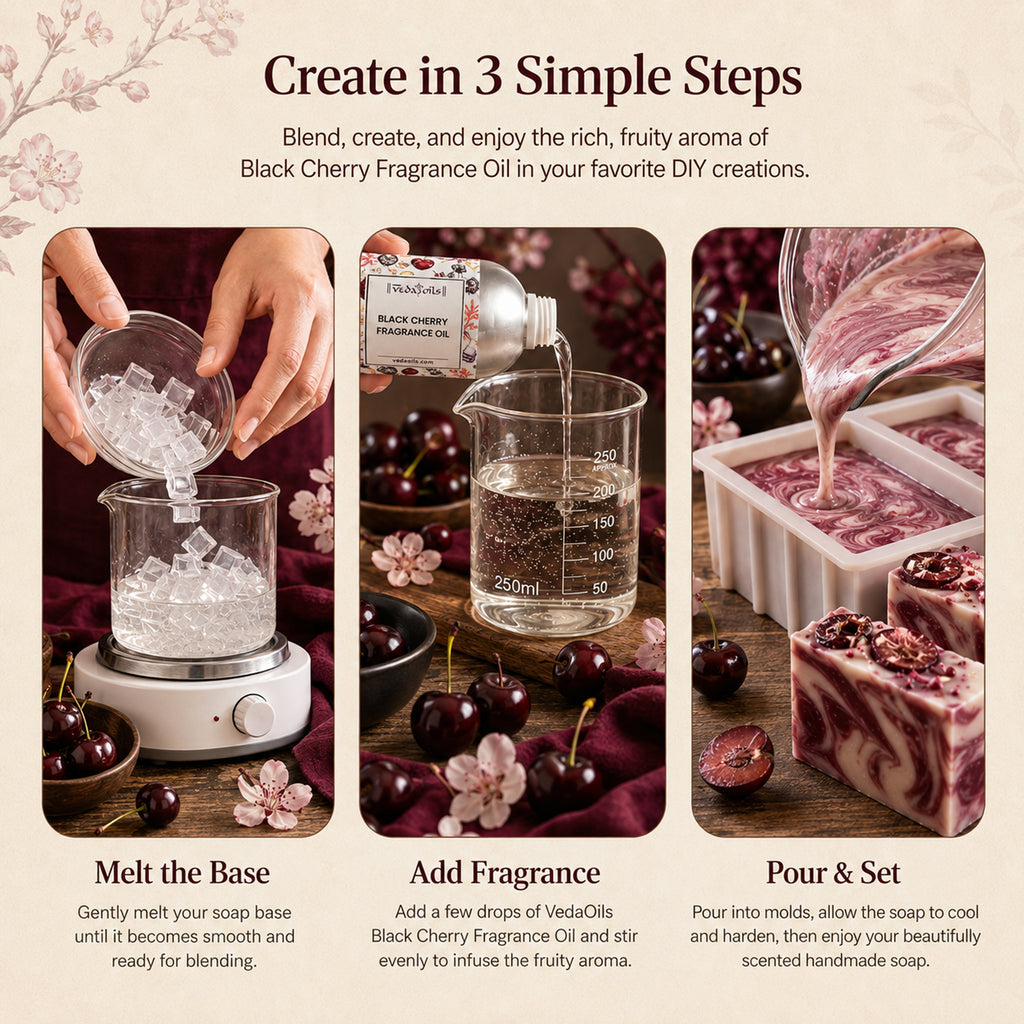 Create in 3 Simple Steps

Blend, create, and enjoy the rich, fruity aroma of Black Cherry Fragrance Oil in your favorite DIY creations.

VedaOils
BLACK CHERRY FRAGRANCE OIL
vedaoils.com

250 APPROX
200
150
100
50
250ml

Melt the Base

Gently melt your soap base until it becomes smooth and ready for blending.

Add Fragrance

Add a few drops of VedaOils Black Cherry Fragrance Oil and stir evenly to infuse the fruity aroma.

Pour & Set

Pour into molds, allow the soap to cool and harden, then enjoy your beautifully scented handmade soap.