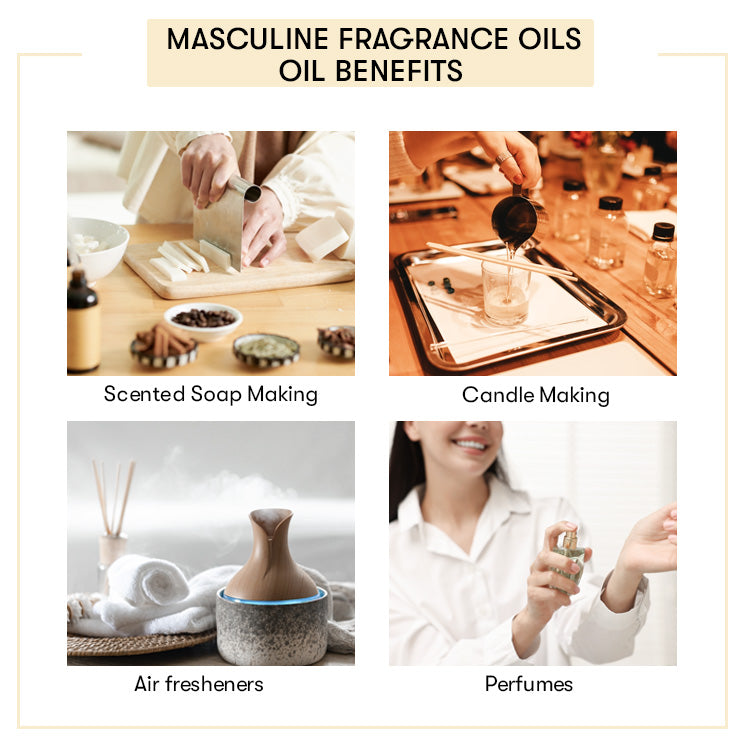 MASCULINE FRAGRANCE OILS
OIL BENEFITS

Scented Soap Making

Candle Making

Air fresheners

Perfumes