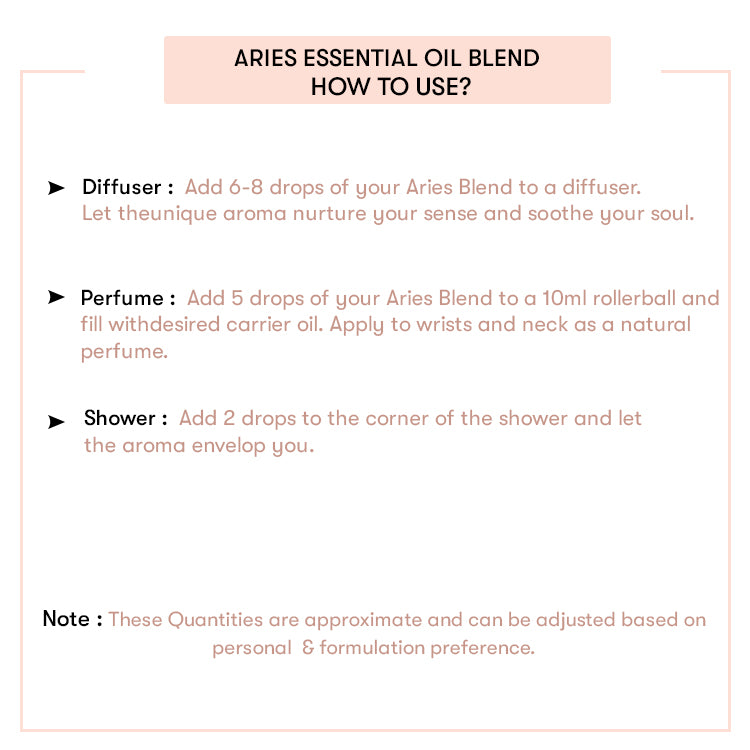 ARIES ESSENTIAL OIL BLEND
HOW TO USE?

➤ Diffuser : Add 6-8 drops of your Aries Blend to a diffuser. Let theunique aroma nurture your sense and soothe your soul.

➤ Perfume : Add 5 drops of your Aries Blend to a 10ml rollerball and fill withdesired carrier oil. Apply to wrists and neck as a natural perfume.

➤ Shower : Add 2 drops to the corner of the shower and let the aroma envelop you.

Note : These Quantities are approximate and can be adjusted based on personal & formulation preference.