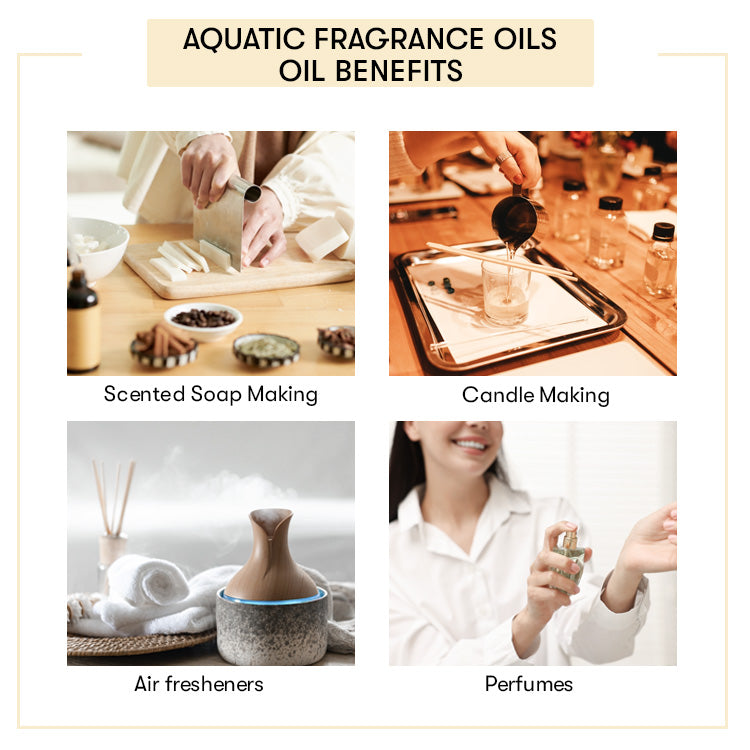 AQUATIC FRAGRANCE OILS
OIL BENEFITS

Scented Soap Making

Candle Making

Air fresheners

Perfumes