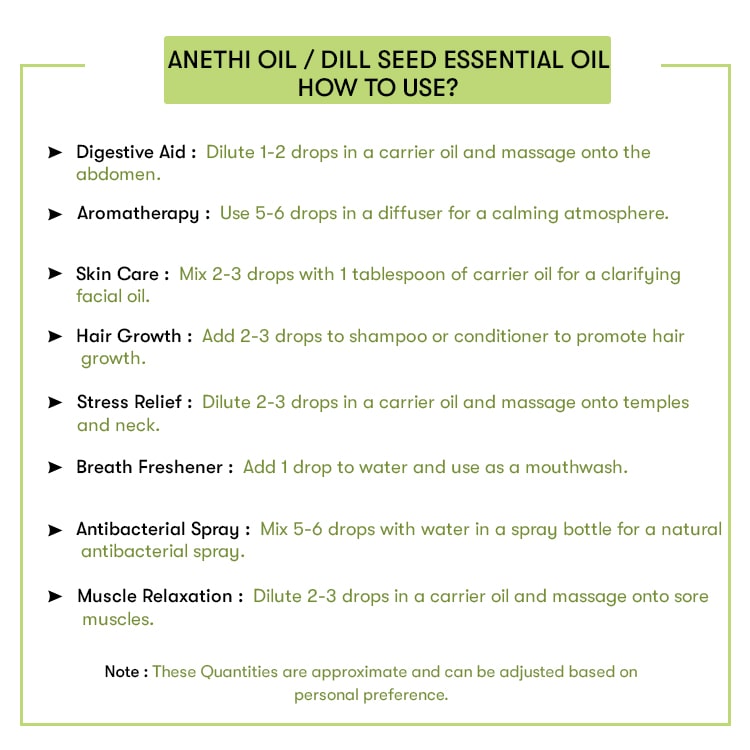 ANETHI OIL / DILL SEED ESSENTIAL OIL
HOW TO USE?

➤ Digestive Aid : Dilute 1-2 drops in a carrier oil and massage onto the abdomen.

➤ Aromatherapy : Use 5-6 drops in a diffuser for a calming atmosphere.

➤ Skin Care : Mix 2-3 drops with 1 tablespoon of carrier oil for a clarifying facial oil.

➤ Hair Growth : Add 2-3 drops to shampoo or conditioner to promote hair growth.

➤ Stress Relief : Dilute 2-3 drops in a carrier oil and massage onto temples and neck.

➤ Breath Freshener : Add 1 drop to water and use as a mouthwash.

➤ Antibacterial Spray : Mix 5-6 drops with water in a spray bottle for a natural antibacterial spray.

➤ Muscle Relaxation : Dilute 2-3 drops in a carrier oil and massage onto sore muscles.

Note : These Quantities are approximate and can be adjusted based on personal preference.