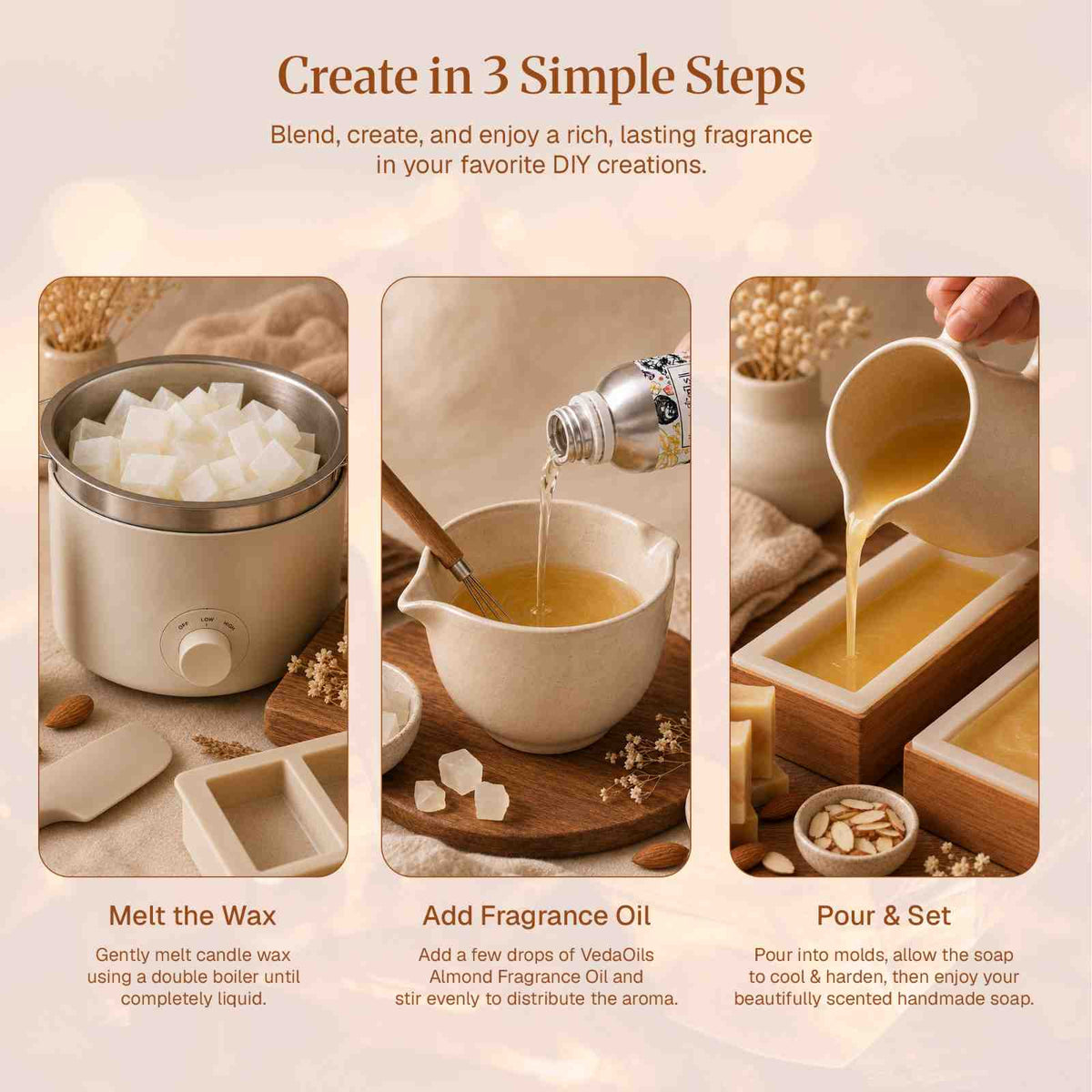 Create in 3 Simple Steps

Blend, create, and enjoy a rich, lasting fragrance in your favorite DIY creations.

OFF LOW HIGH

Melt the Wax

Gently melt candle wax using a double boiler until completely liquid.

Add Fragrance Oil

Add a few drops of VedaOils Almond Fragrance Oil and stir evenly to distribute the aroma.

Pour & Set

Pour into molds, allow the soap to cool & harden, then enjoy your beautifully scented handmade soap.