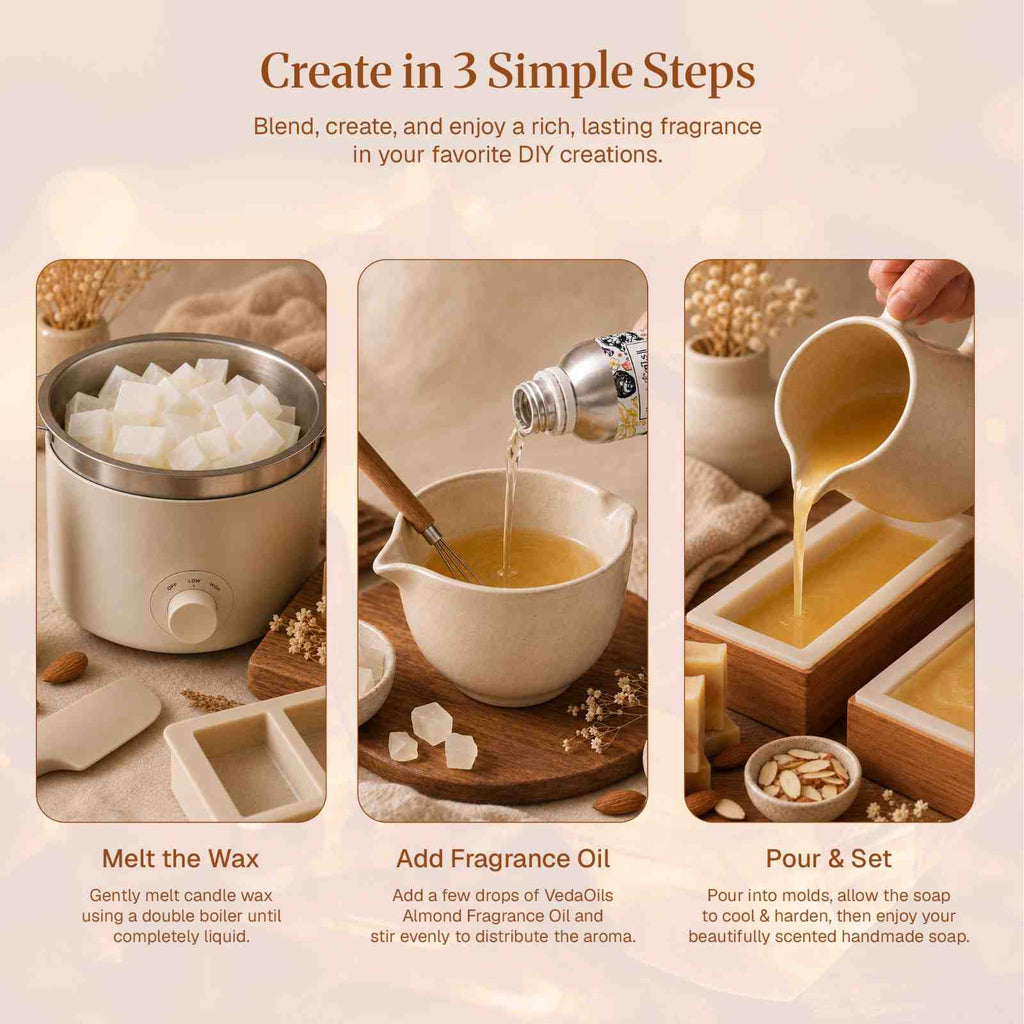 Create in 3 Simple Steps

Blend, create, and enjoy a rich, lasting fragrance in your favorite DIY creations.

OFF LOW HIGH

Melt the Wax

Gently melt candle wax using a double boiler until completely liquid.

Add Fragrance Oil

Add a few drops of VedaOils Almond Fragrance Oil and stir evenly to distribute the aroma.

Pour & Set

Pour into molds, allow the soap to cool & harden, then enjoy your beautifully scented handmade soap.