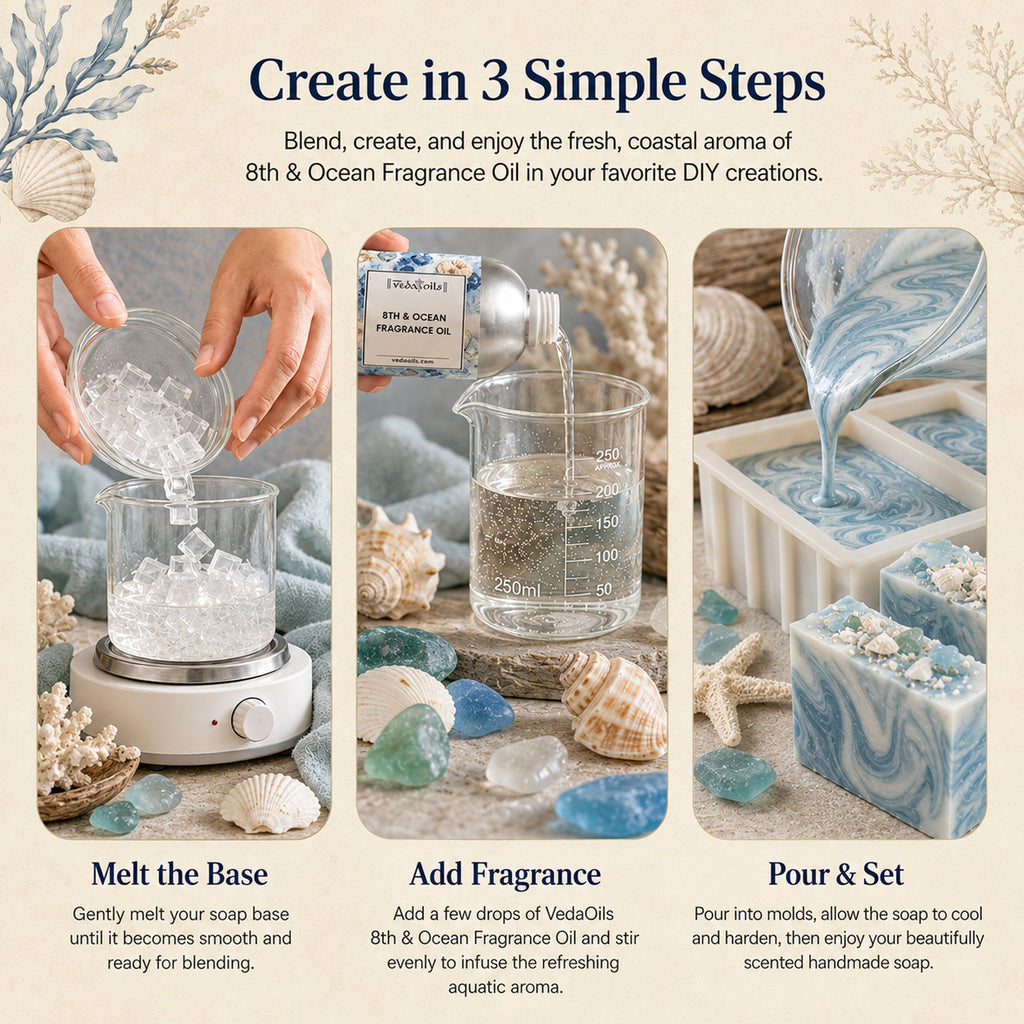 Create in 3 Simple Steps

Blend, create, and enjoy the fresh, coastal aroma of 8th & Ocean Fragrance Oil in your favorite DIY creations.

VedaOils
8TH & OCEAN FRAGRANCE OIL
vedaoils.com

250
APPROX
200
150
100
50
250ml

Melt the Base

Gently melt your soap base until it becomes smooth and ready for blending.

Add Fragrance

Add a few drops of VedaOils 8th & Ocean Fragrance Oil and stir evenly to infuse the refreshing aquatic aroma.

Pour & Set

Pour into molds, allow the soap to cool and harden, then enjoy your beautifully scented handmade soap.