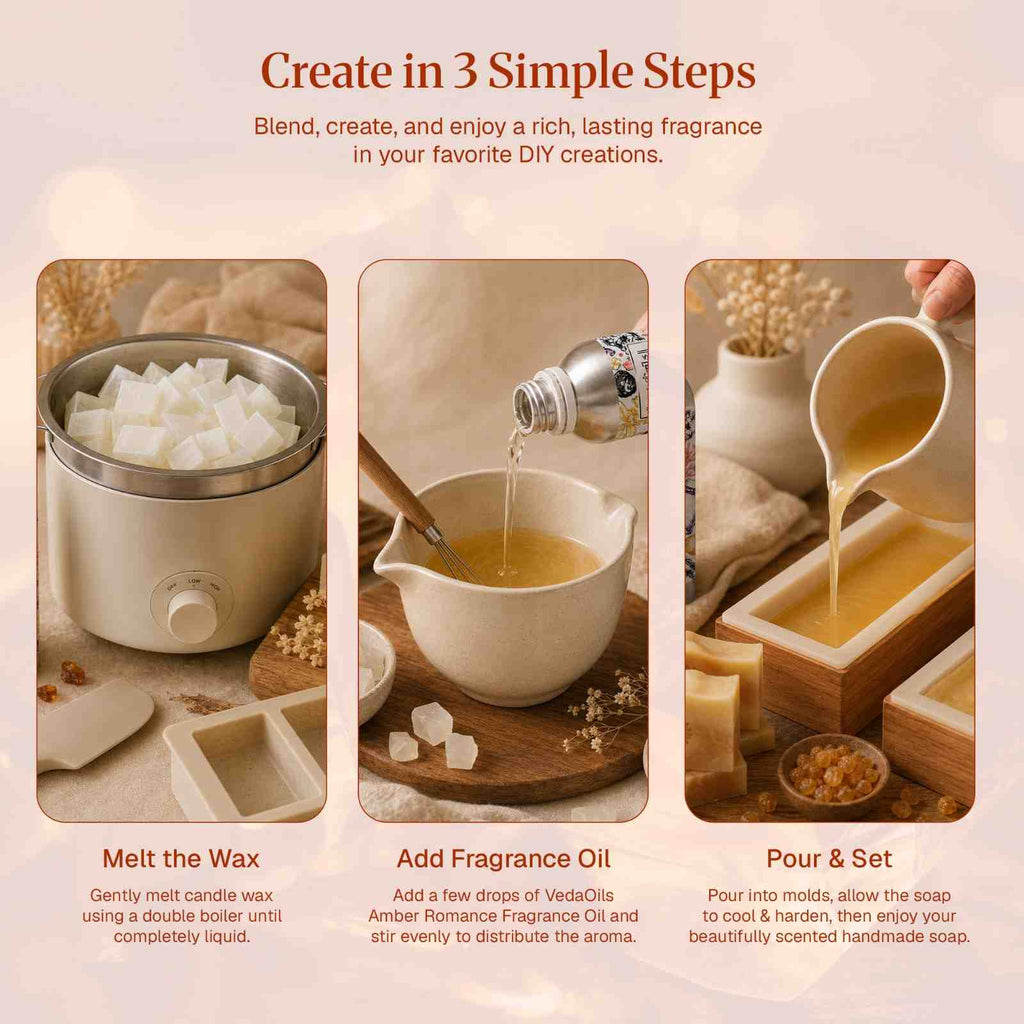 Create in 3 Simple Steps

Blend, create, and enjoy a rich, lasting fragrance in your favorite DIY creations.

OFF LOW HIGH

Melt the Wax

Gently melt candle wax using a double boiler until completely liquid.

Add Fragrance Oil

Add a few drops of VedaOils Amber Romance Fragrance Oil and stir evenly to distribute the aroma.

Pour & Set

Pour into molds, allow the soap to cool & harden, then enjoy your beautifully scented handmade soap.